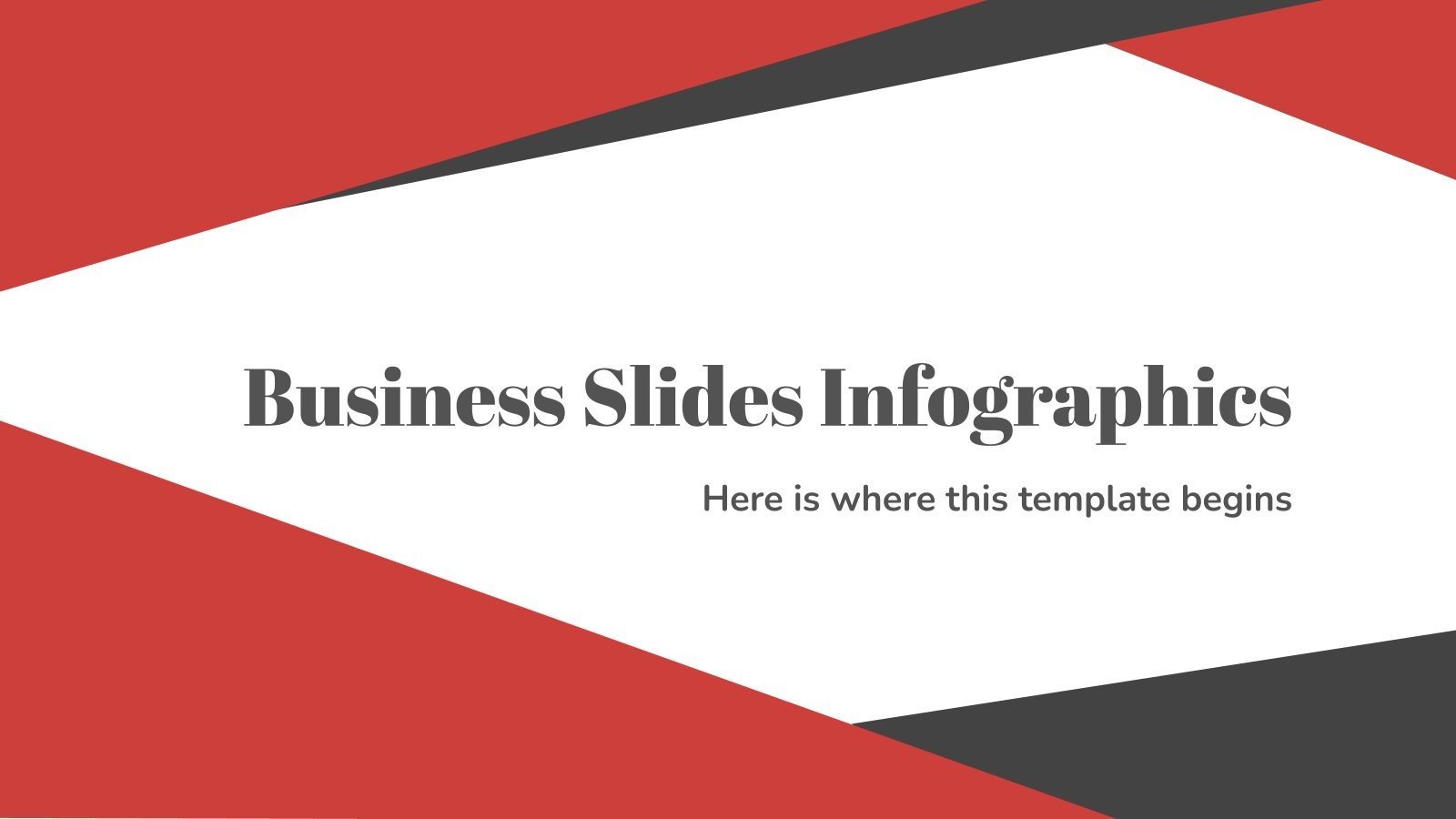 Business Slides Infographics

Here is where this template begins