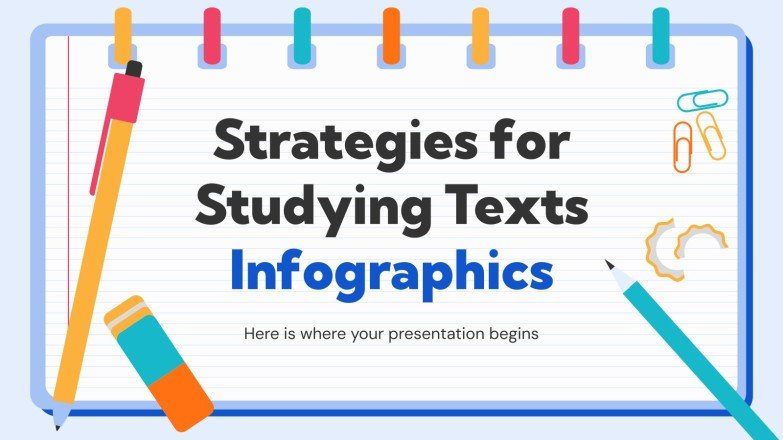 Strategies for Studying Texts Infographics

Here is where your presentation begins