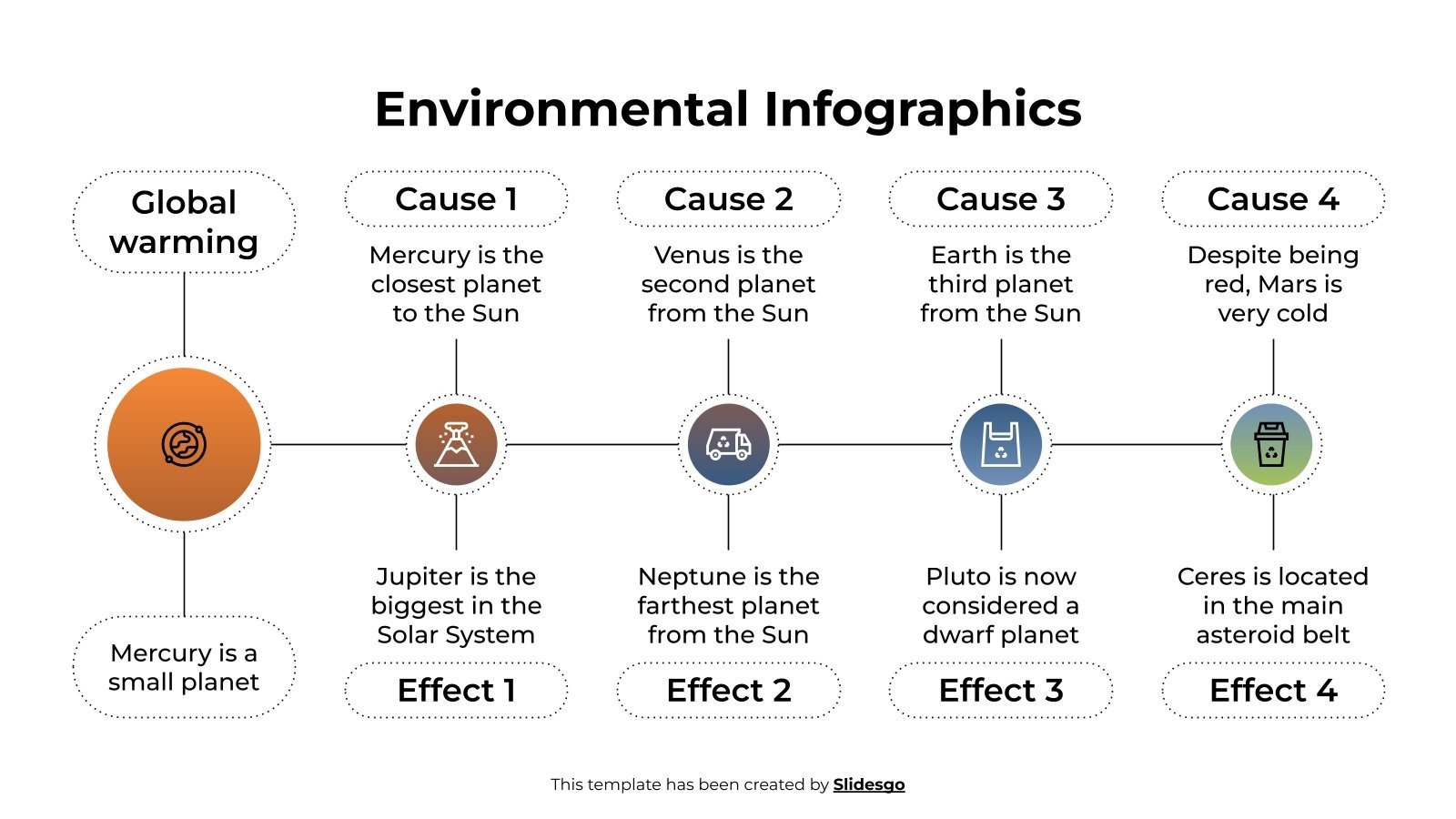 Environmental Infographics

Global warming

Mercury is a small planet

Cause 1

Mercury is the closest planet to the Sun

Jupiter is the biggest in the Solar System

Effect 1

Cause 2

Venus is the second planet from the Sun

Neptune is the farthest planet from the Sun

Effect 2

Cause 3

Earth is the third planet from the Sun

Pluto is now considered a dwarf planet

Effect 3

Cause 4

Despite being red, Mars is very cold

Ceres is located in the main asteroid belt

Effect 4

This template has been created by Slidesgo