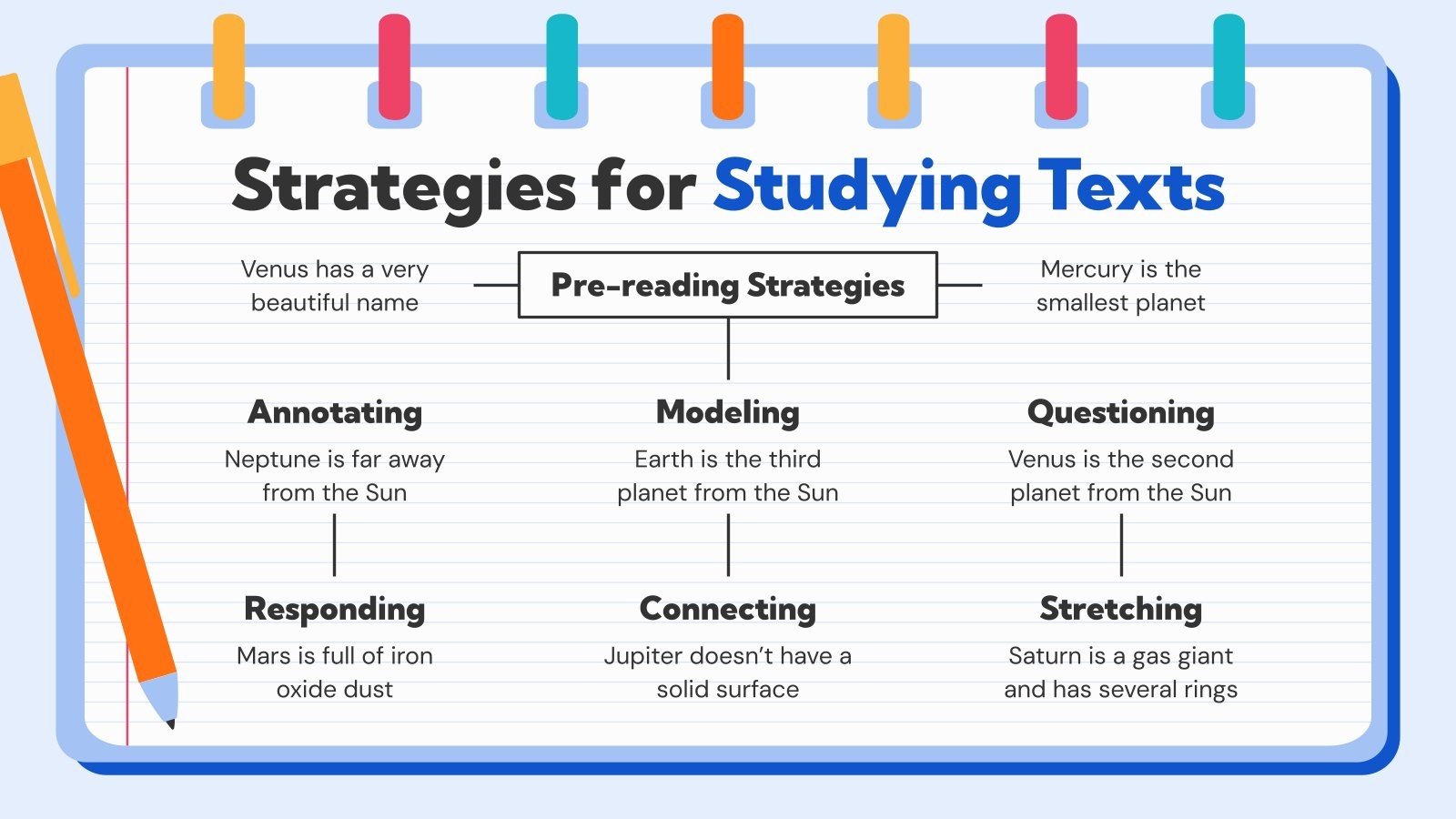 Strategies for Studying Texts

Venus has a very beautiful name

Pre-reading Strategies

Mercury is the smallest planet

Annotating

Neptune is far away from the Sun

Modeling

Earth is the third planet from the Sun

Questioning

Venus is the second planet from the Sun

Responding

Mars is full of iron oxide dust

Connecting

Jupiter doesn't have a solid surface

Stretching

Saturn is a gas giant and has several rings