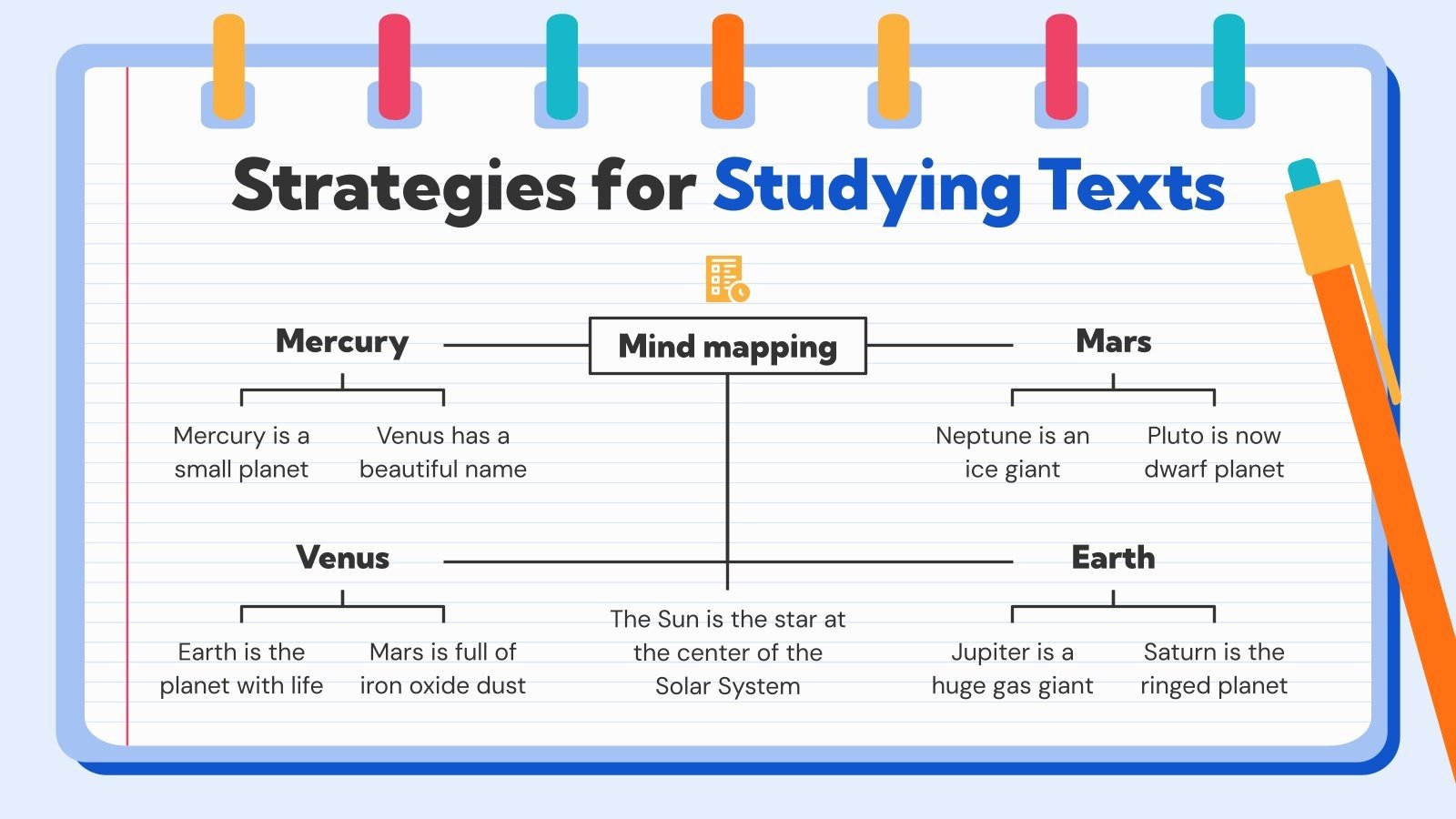 Strategies for Studying Texts

Mind mapping

Mercury

Mercury is a small planet

Venus has a beautiful name

Mars

Neptune is an ice giant

Pluto is now dwarf planet

Venus

Earth is the planet with life

Mars is full of iron oxide dust

The Sun is the star at the center of the Solar System

Earth

Jupiter is a huge gas giant

Saturn is the ringed planet