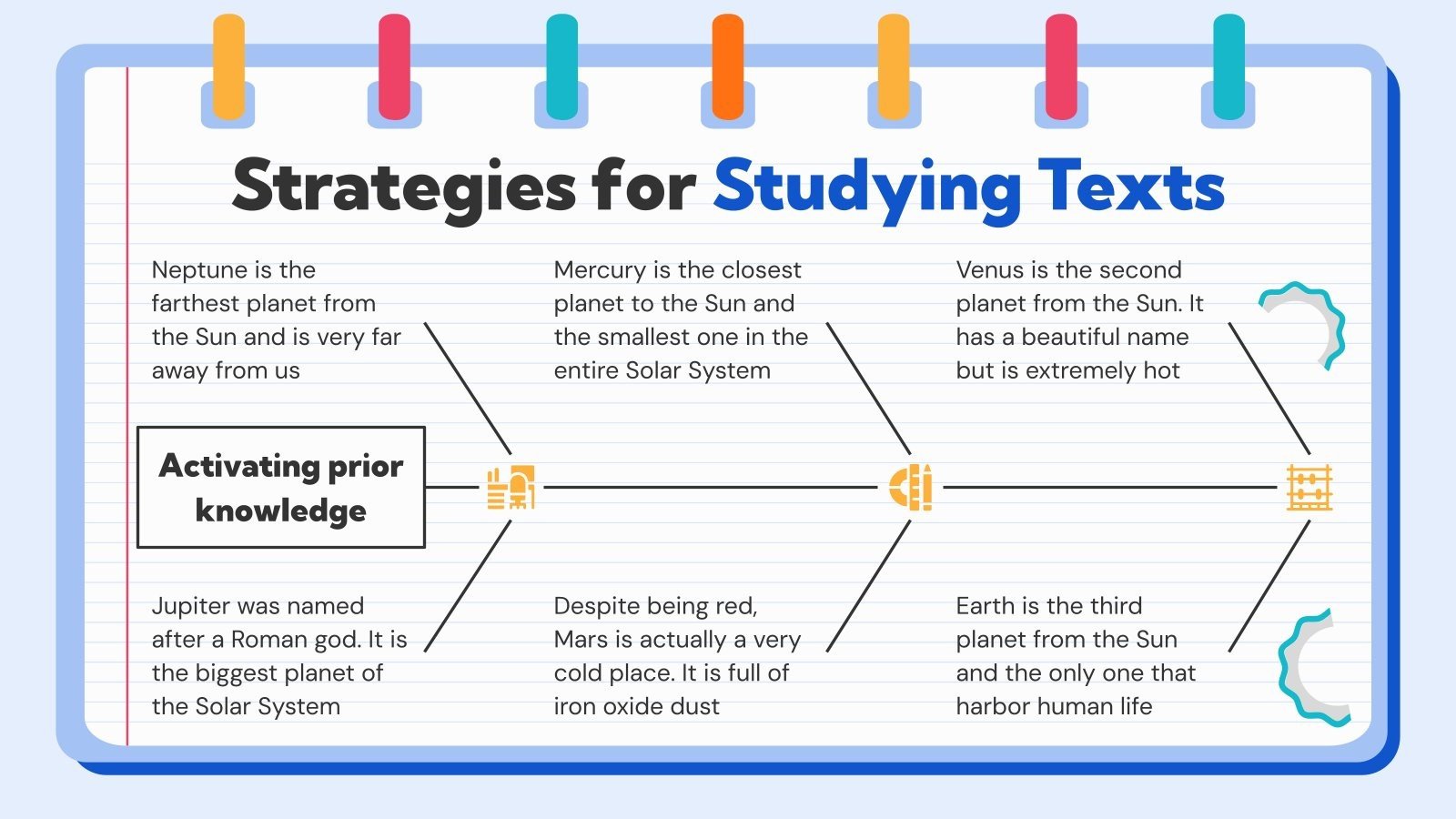 Strategies for Studying Texts

Neptune is the farthest planet from the Sun and is very far away from us

Mercury is the closest planet to the Sun and the smallest one in the entire Solar System

Venus is the second planet from the Sun. It has a beautiful name but is extremely hot

Activating prior knowledge

Jupiter was named after a Roman god. It is the biggest planet of the Solar System

Despite being red, Mars is actually a very cold place. It is full of iron oxide dust

Earth is the third planet from the Sun and the only one that harbor human life