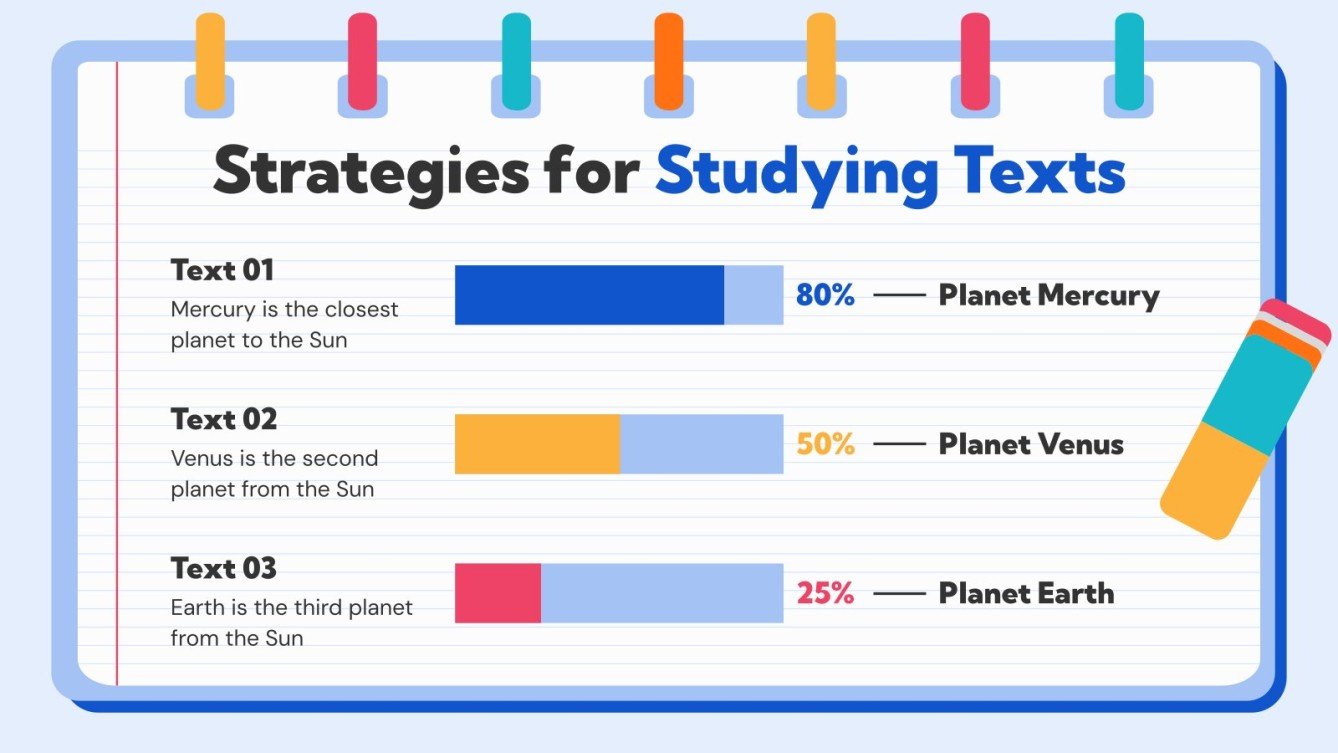 Strategies for Studying Texts

Text 01
Mercury is the closest planet to the Sun

80% — Planet Mercury

Text 02
Venus is the second planet from the Sun

50% — Planet Venus

Text 03
Earth is the third planet from the Sun

25% — Planet Earth