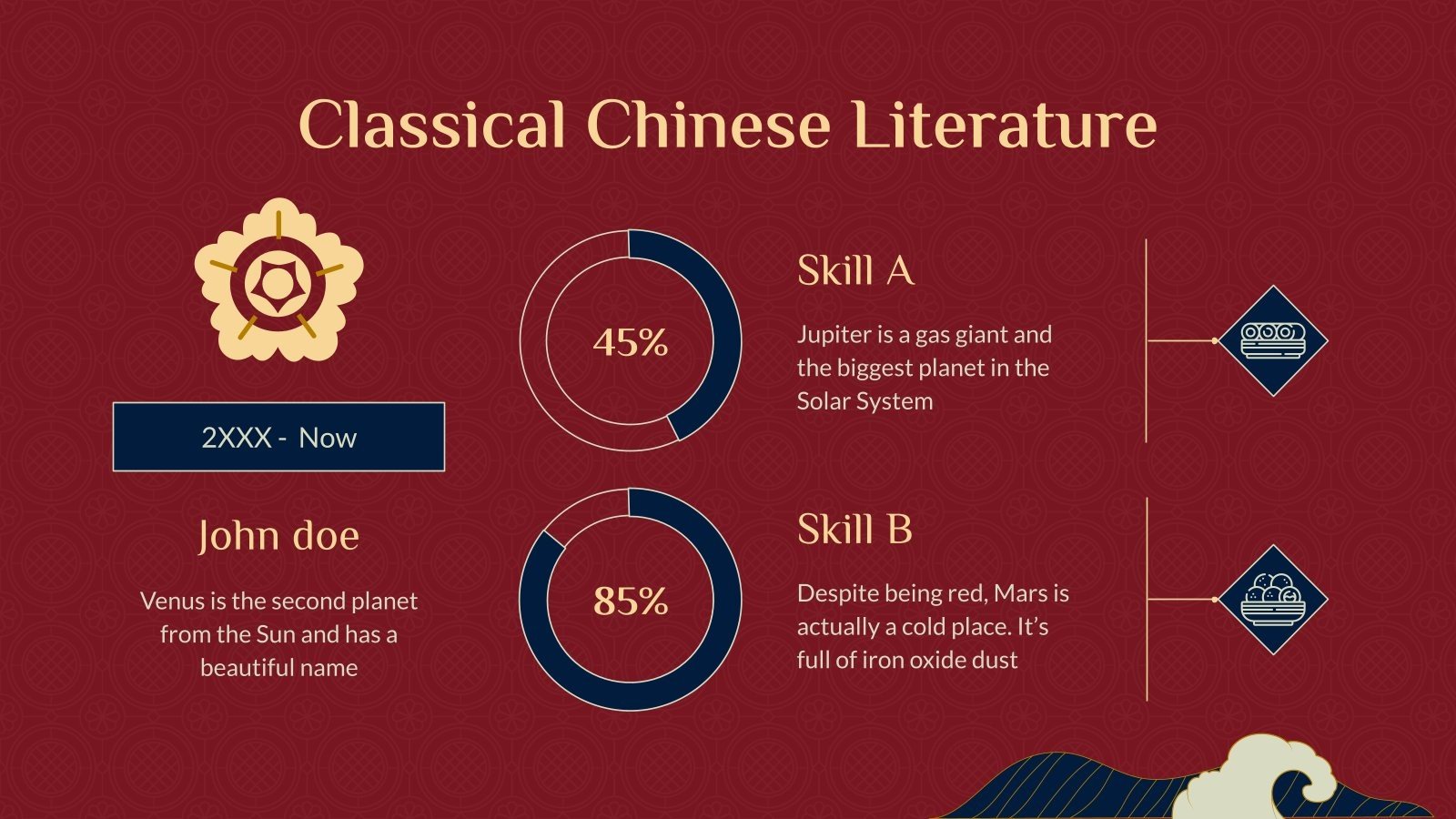 Classical Chinese Literature

2XXX - Now

John doe

Venus is the second planet from the Sun and has a beautiful name

45%

Skill A

Jupiter is a gas giant and the biggest planet in the Solar System

85%

Skill B

Despite being red, Mars is actually a cold place. It's full of iron oxide dust