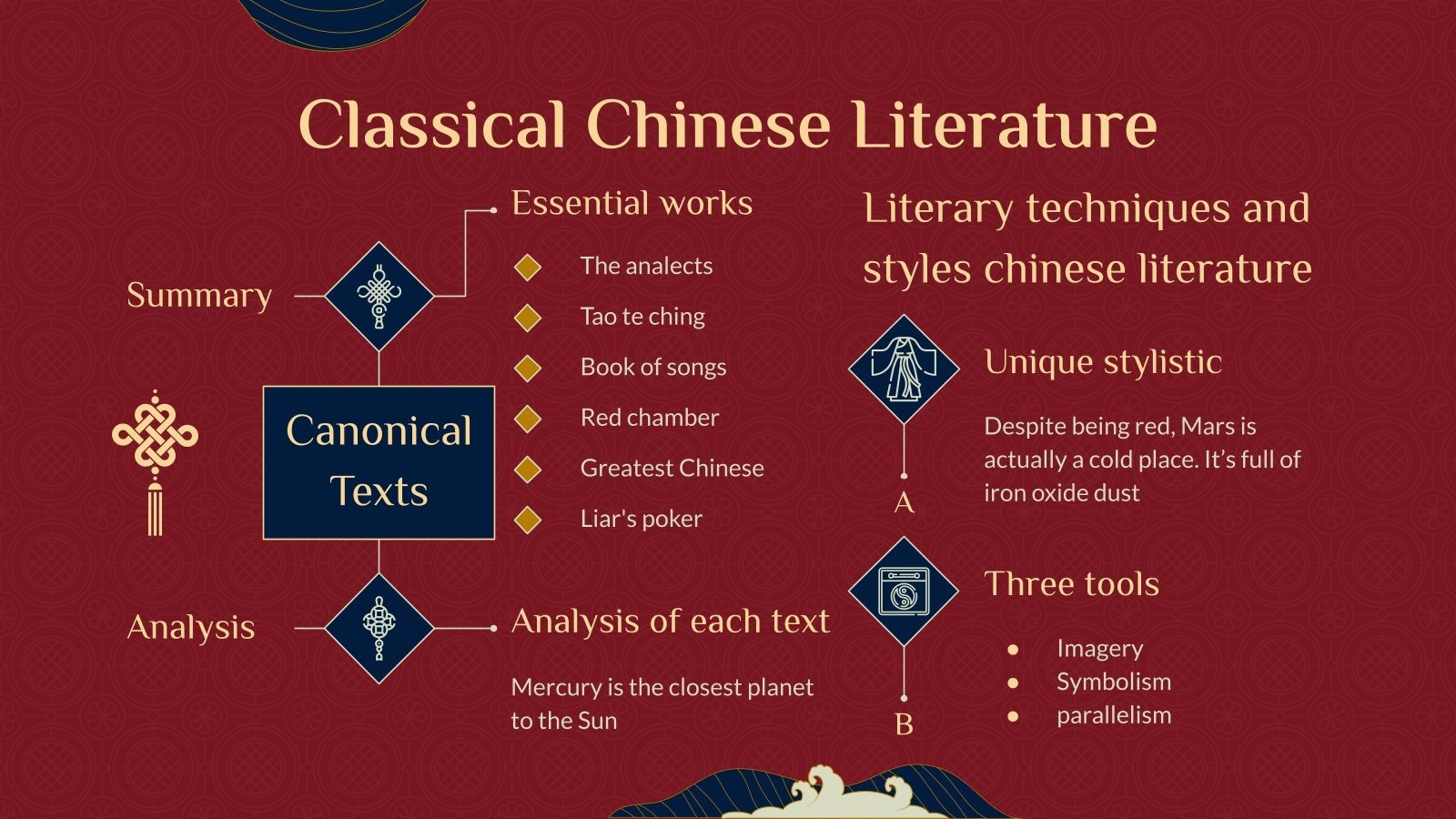 Classical Chinese Literature

Summary

Canonical Texts

Analysis

Essential works

The analects
Tao te ching
Book of songs
Red chamber
Greatest Chinese
Liar's poker

Analysis of each text

Mercury is the closest planet to the Sun

Literary techniques and styles chinese literature

A

Unique stylistic

Despite being red, Mars is actually a cold place. It's full of iron oxide dust

B

Three tools

- Imagery
- Symbolism
- parallelism