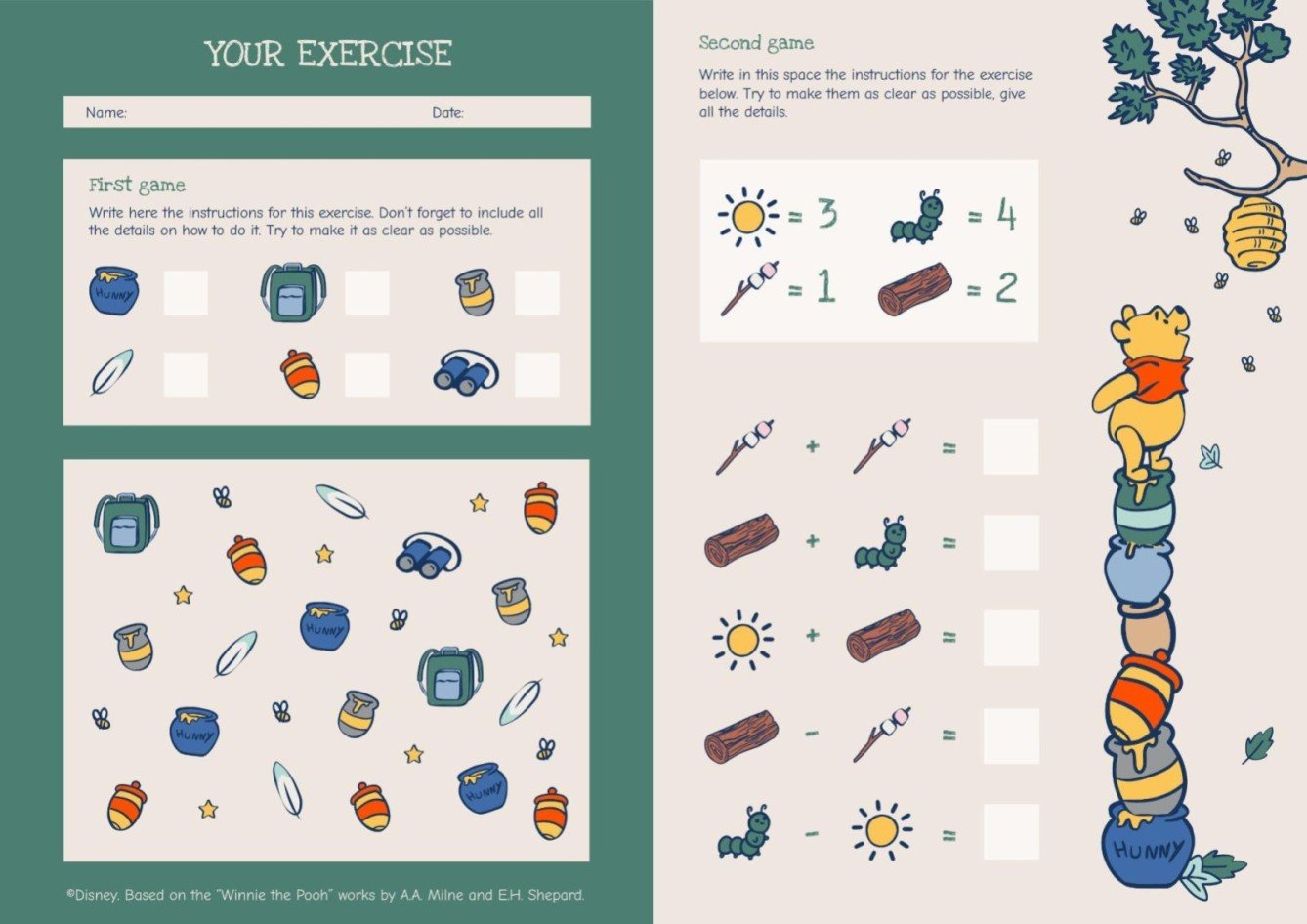 YOUR EXERCISE

Name: Date:

First game

Write here the instructions for this exercise. Don't forget to include all the details on how to do it. Try to make it as clear as possible.

HUNNY

HUNNY

HUNNY

HUNNY

©Disney. Based on the "Winnie the Pooh" works by A.A. Milne and E.H. Shepard.

Second game

Write in this space the instructions for the exercise below. Try to make them as clear as possible, give all the details.

= 3 = 4

= 1 = 2

+ =

+ =

+ =

- =

- =

HUNNY