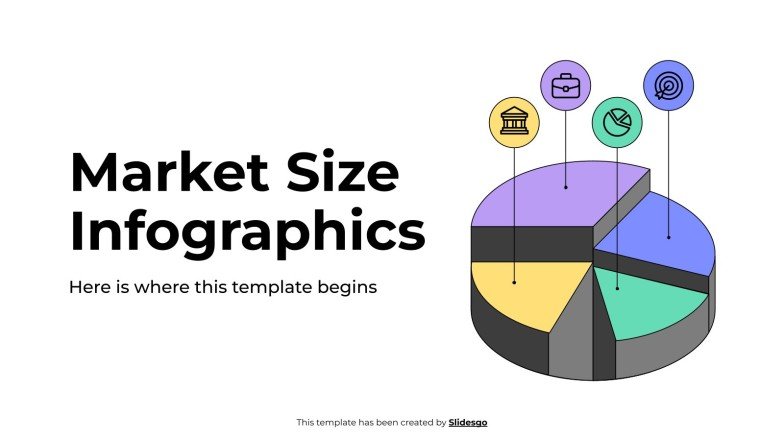 Market Size Infographics

Here is where this template begins

This template has been created by Slidesgo