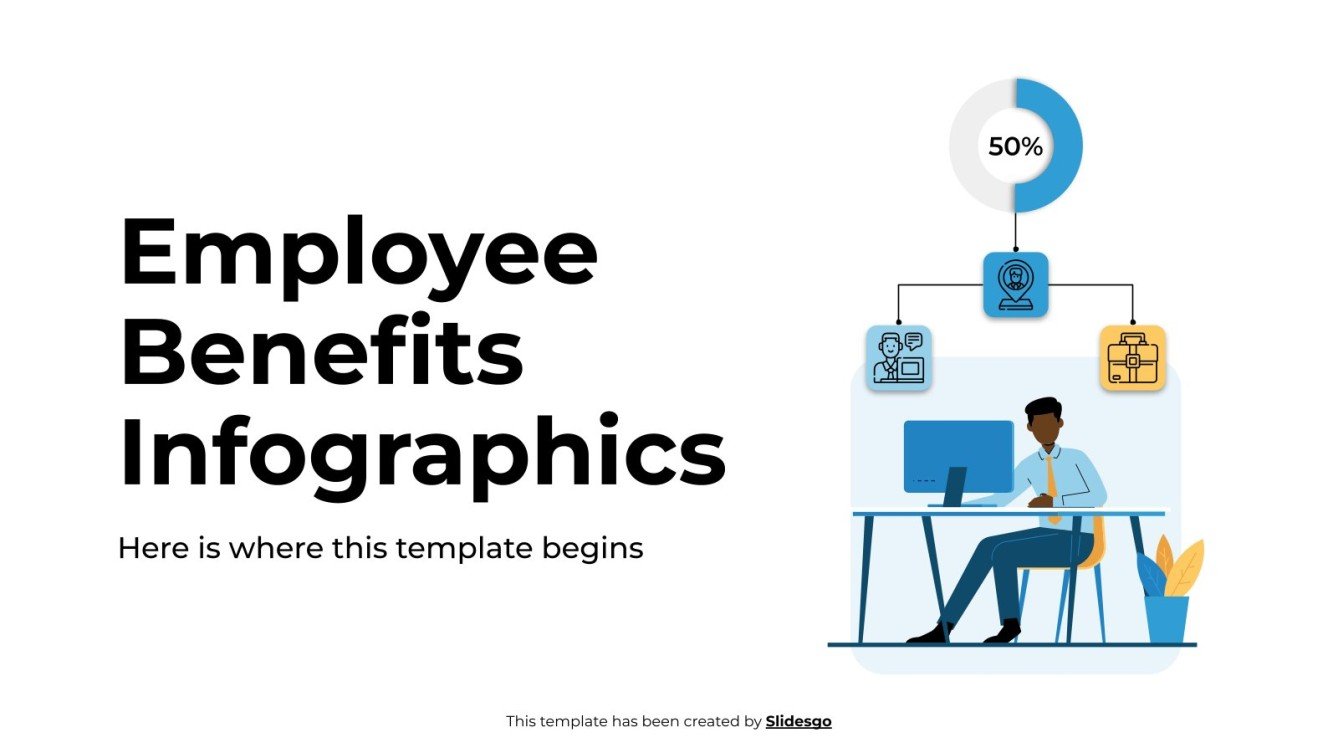 Employee Benefits Infographics

Here is where this template begins

50%

This template has been created by Slidesgo