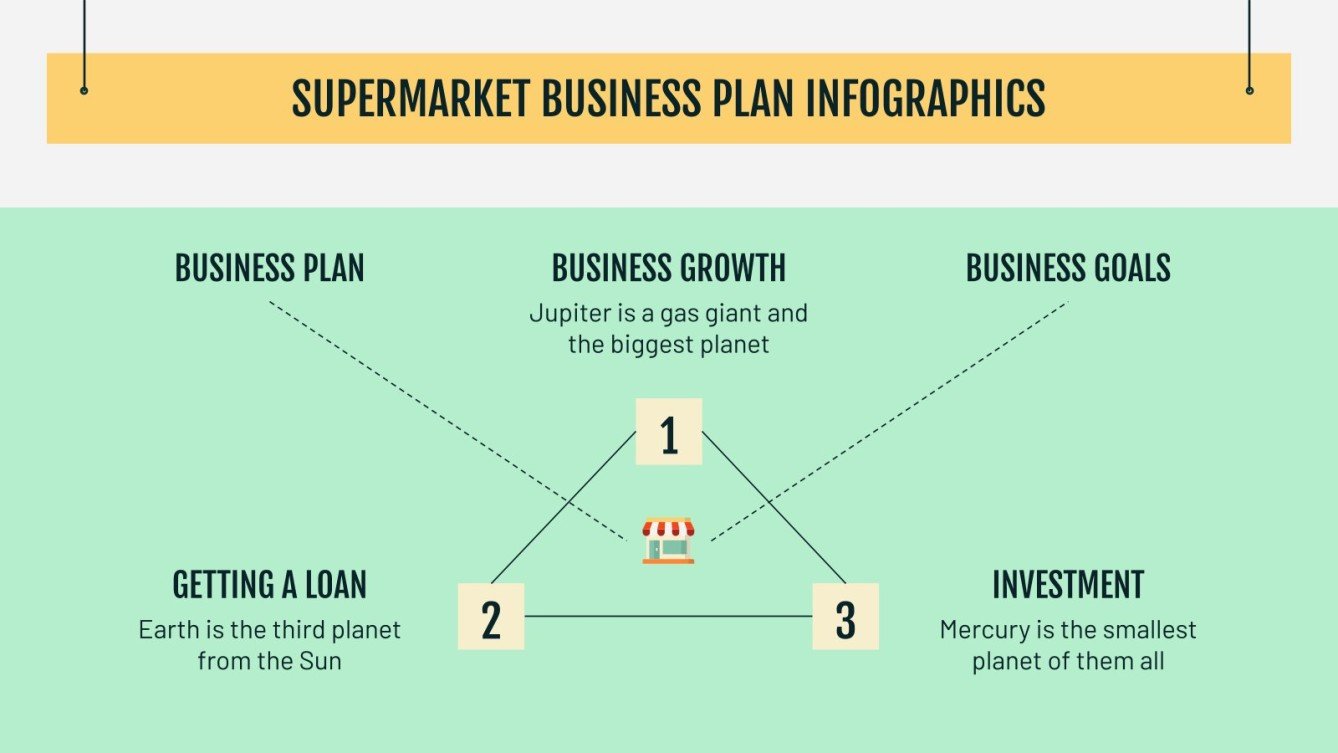 SUPERMARKET BUSINESS PLAN INFOGRAPHICS

BUSINESS PLAN

BUSINESS GROWTH
Jupiter is a gas giant and the biggest planet

BUSINESS GOALS

1

GETTING A LOAN
Earth is the third planet from the Sun

2

3

INVESTMENT
Mercury is the smallest planet of them all