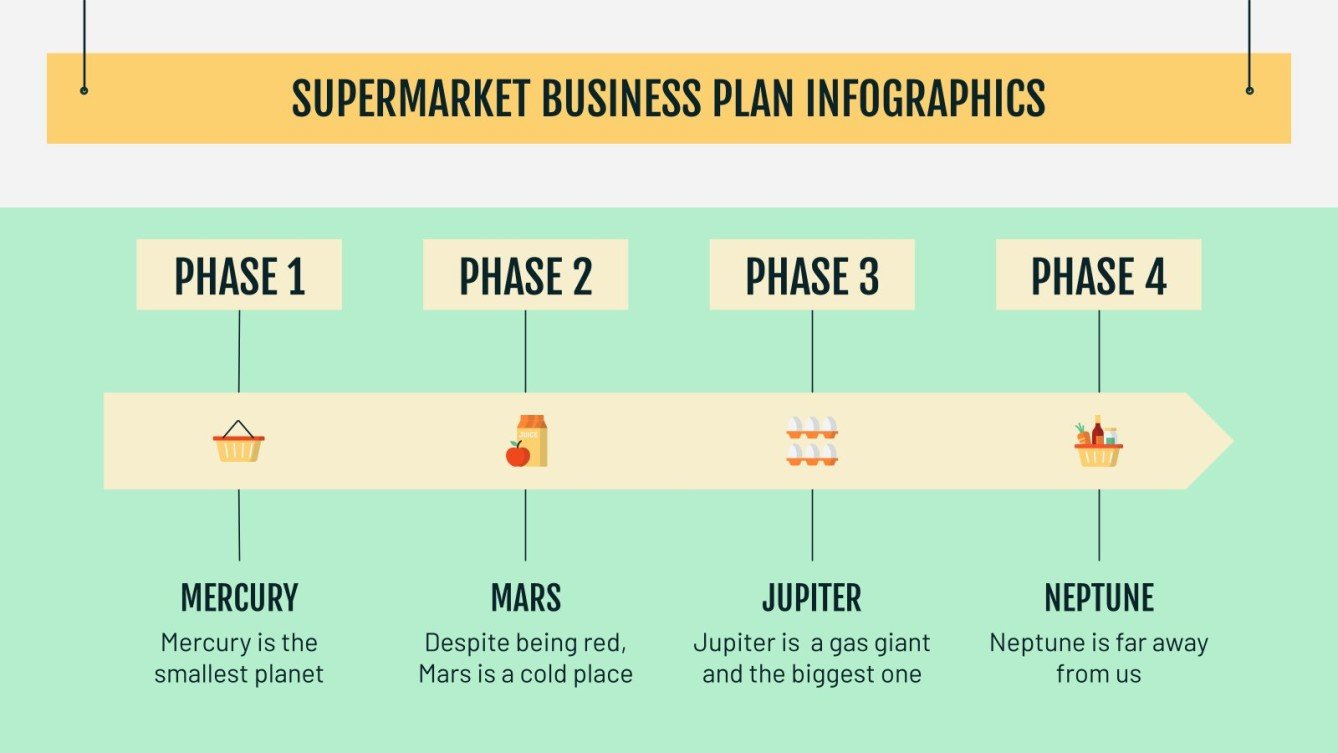 SUPERMARKET BUSINESS PLAN INFOGRAPHICS

PHASE 1

PHASE 2

PHASE 3

PHASE 4

MERCURY
Mercury is the smallest planet

MARS
Despite being red, Mars is a cold place

JUPITER
Jupiter is a gas giant and the biggest one

NEPTUNE
Neptune is far away from us