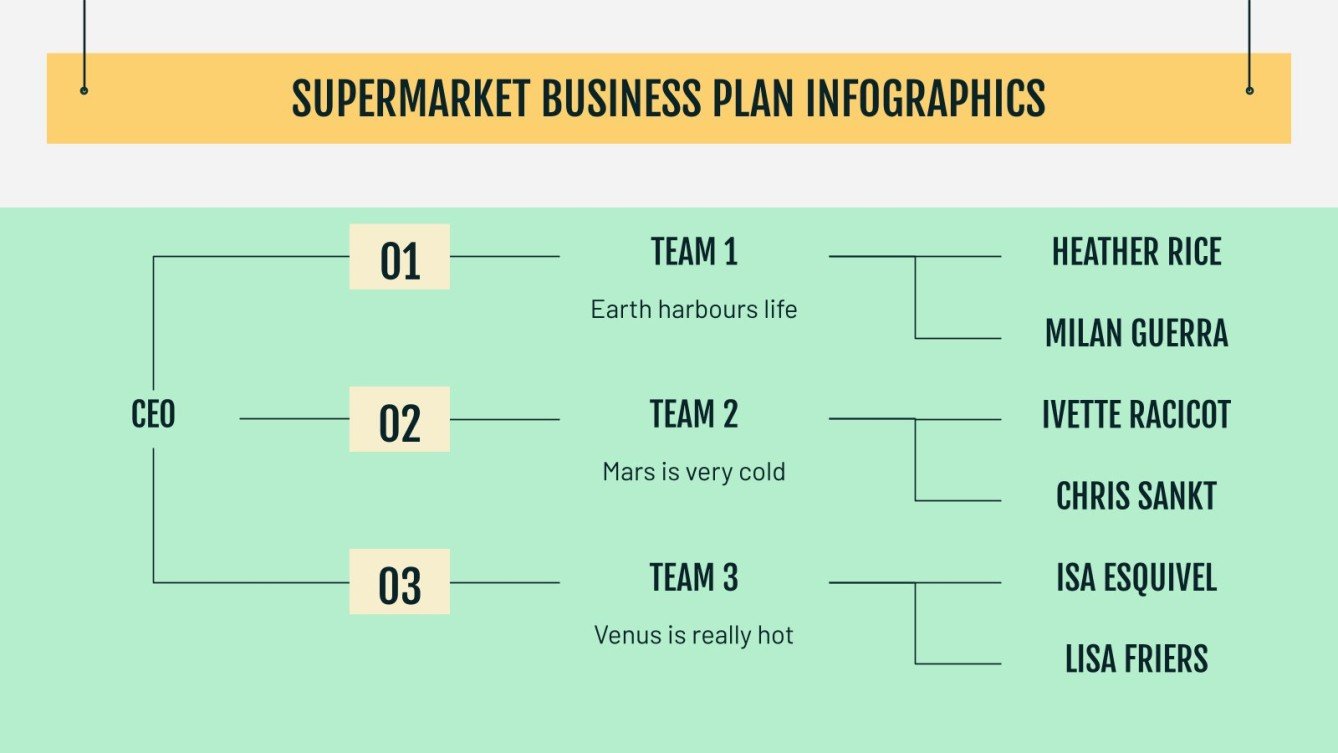 SUPERMARKET BUSINESS PLAN INFOGRAPHICS

CEO

01

TEAM 1

Earth harbours life

HEATHER RICE

MILAN GUERRA

02

TEAM 2

Mars is very cold

IVETTE RACICOT

CHRIS SANKT

03

TEAM 3

Venus is really hot

ISA ESQUIVEL

LISA FRIERS