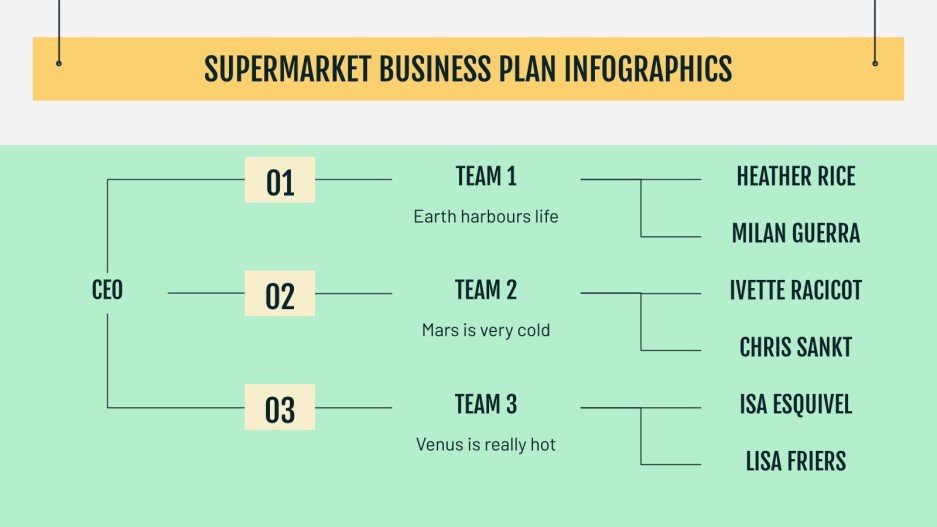 SUPERMARKET BUSINESS PLAN INFOGRAPHICS

CEO

01

TEAM 1

Earth harbours life

HEATHER RICE

MILAN GUERRA

02

TEAM 2

Mars is very cold

IVETTE RACICOT

CHRIS SANKT

03

TEAM 3

Venus is really hot

ISA ESQUIVEL

LISA FRIERS