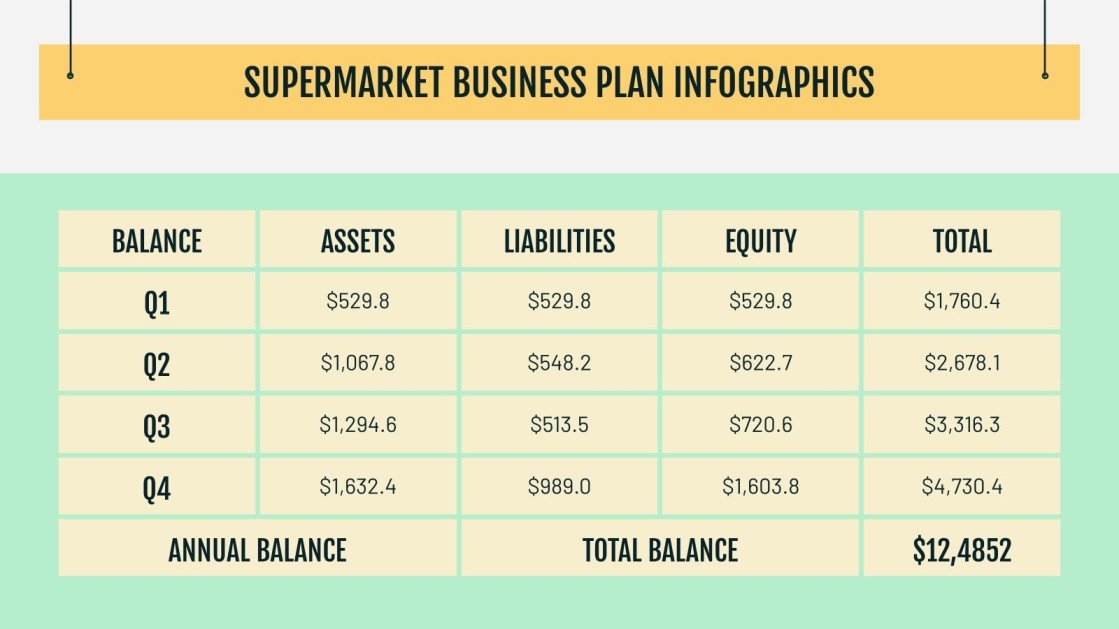 SUPERMARKET BUSINESS PLAN INFOGRAPHICS

| BALANCE | ASSETS | LIABILITIES | EQUITY | TOTAL |
|---|---|---|---|---|
| Q1 | \$529.8 | \$529.8 | \$529.8 | \$1,760.4 |
| Q2 | \$1,067.8 | \$548.2 | \$622.7 | \$2,678.1 |
| Q3 | \$1,294.6 | \$513.5 | \$720.6 | \$3,316.3 |
| Q4 | \$1,632.4 | \$989.0 | \$1,603.8 | \$4,730.4 |
| ANNUAL BALANCE | | TOTAL BALANCE | | \$12,4852 |