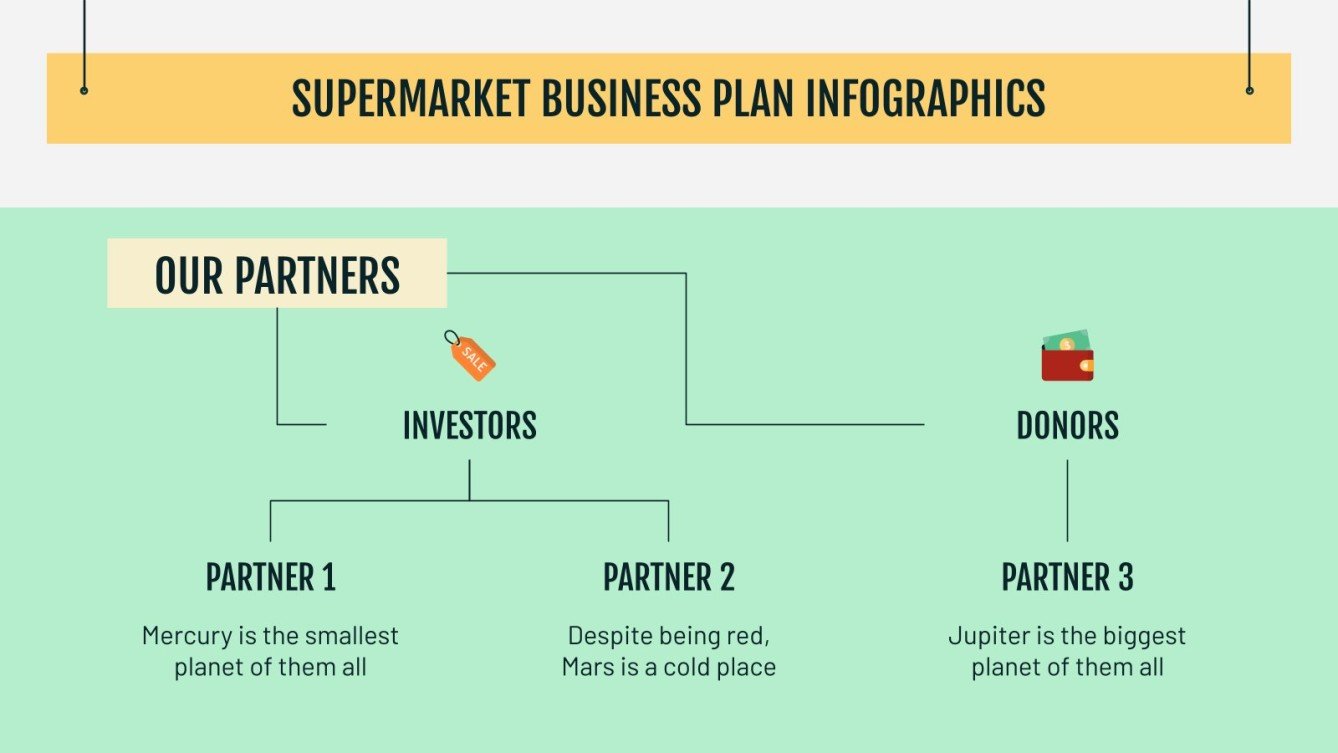 SUPERMARKET BUSINESS PLAN INFOGRAPHICS

OUR PARTNERS

SALE

INVESTORS

DONORS

PARTNER 1

Mercury is the smallest planet of them all

PARTNER 2

Despite being red, Mars is a cold place

PARTNER 3

Jupiter is the biggest planet of them all