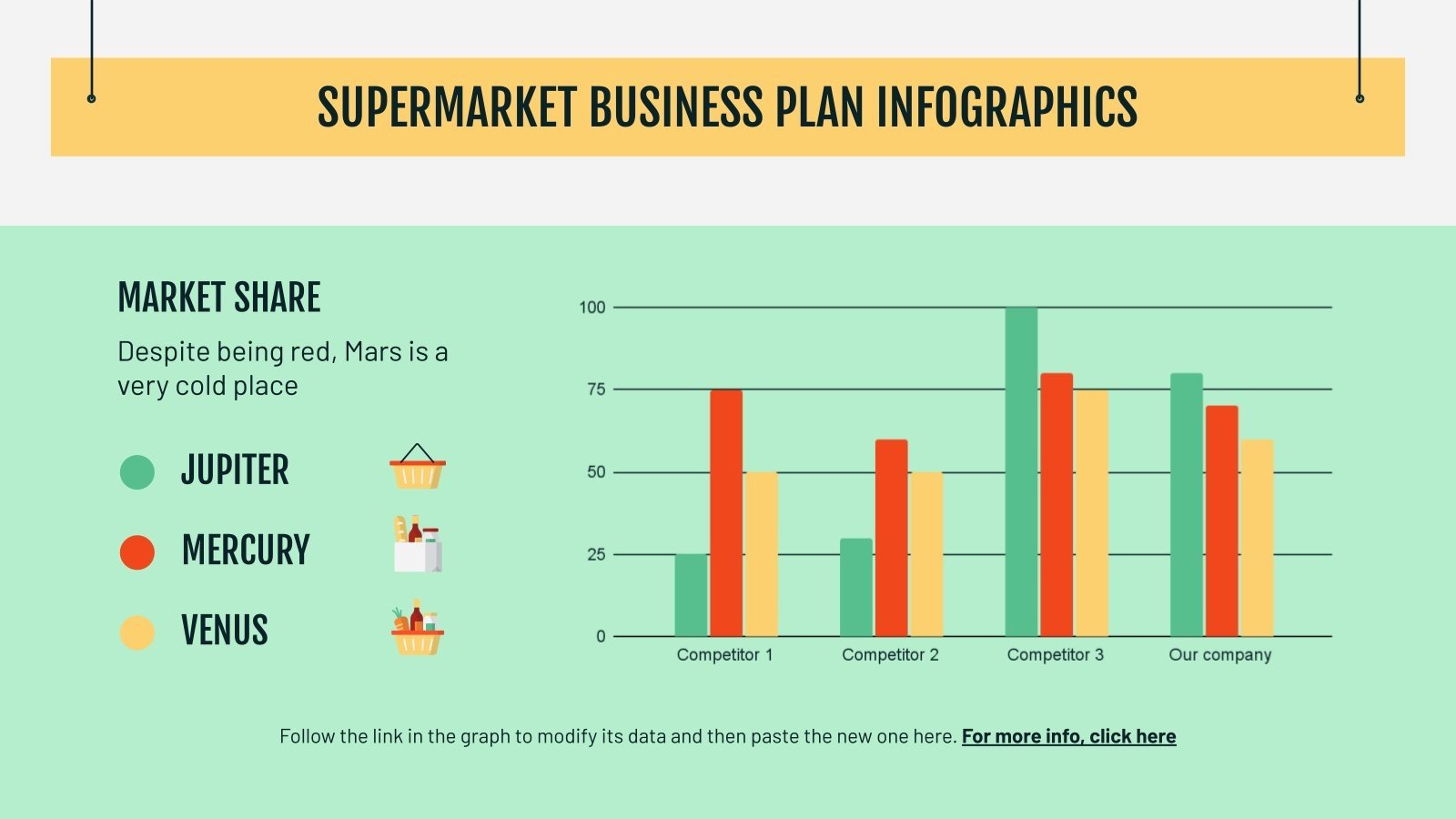 SUPERMARKET BUSINESS PLAN INFOGRAPHICS

MARKET SHARE

Despite being red, Mars is a very cold place

JUPITER

MERCURY

VENUS

100
75
50
25
0

Competitor 1
Competitor 2
Competitor 3
Our company

Follow the link in the graph to modify its data and then paste the new one here. For more info, click here