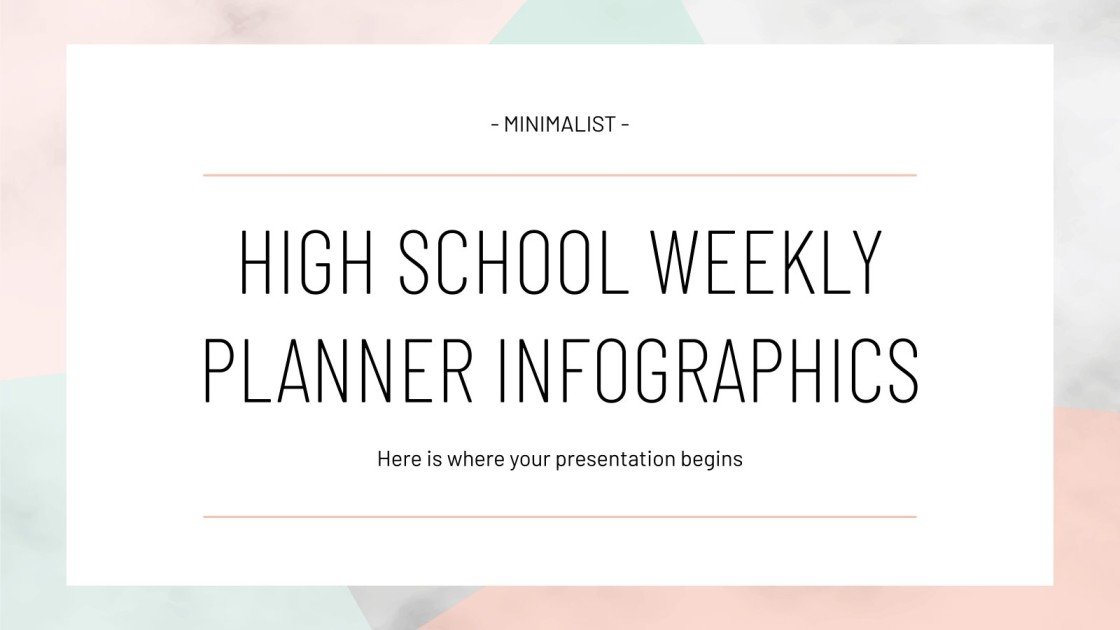 - MINIMALIST -

HIGH SCHOOL WEEKLY PLANNER INFOGRAPHICS

Here is where your presentation begins