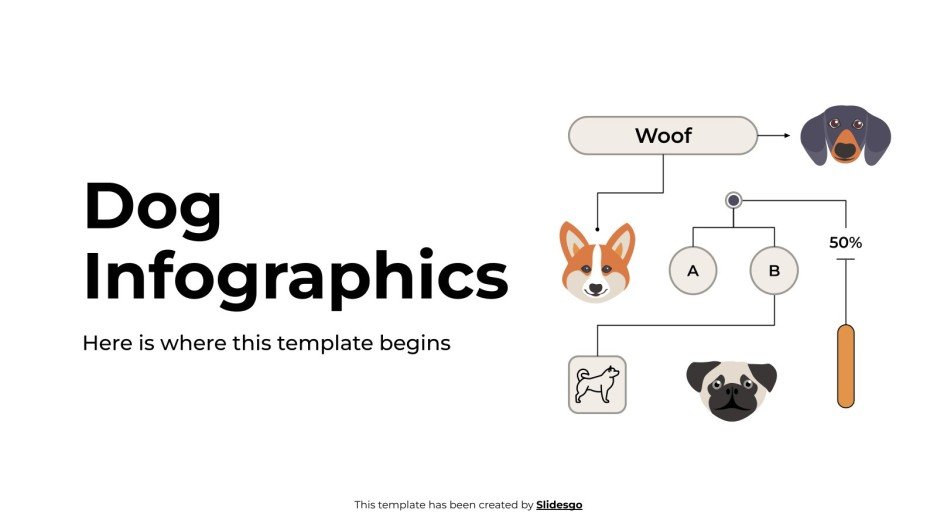 Dog Infographics

Here is where this template begins

Woof

A

B

50%

This template has been created by Slidesgo