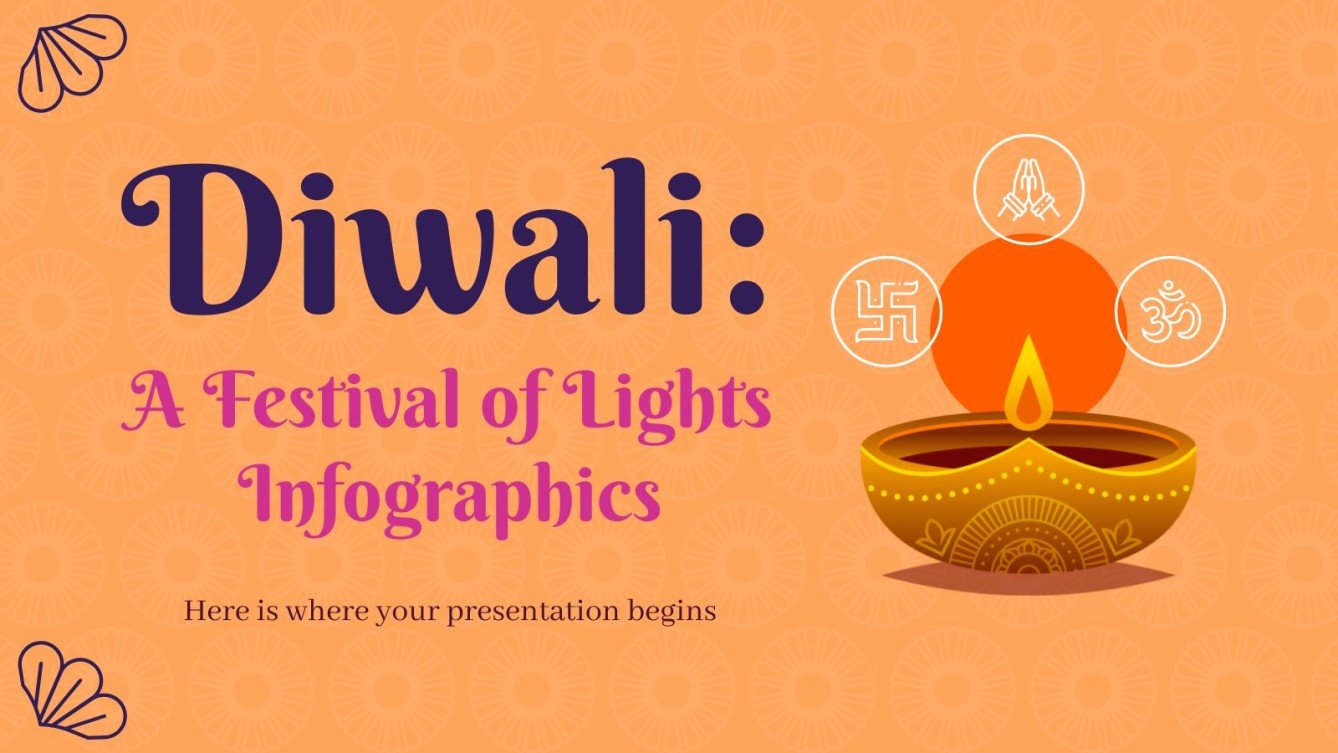 Diwali:

A Festival of Lights Infographics

Here is where your presentation begins