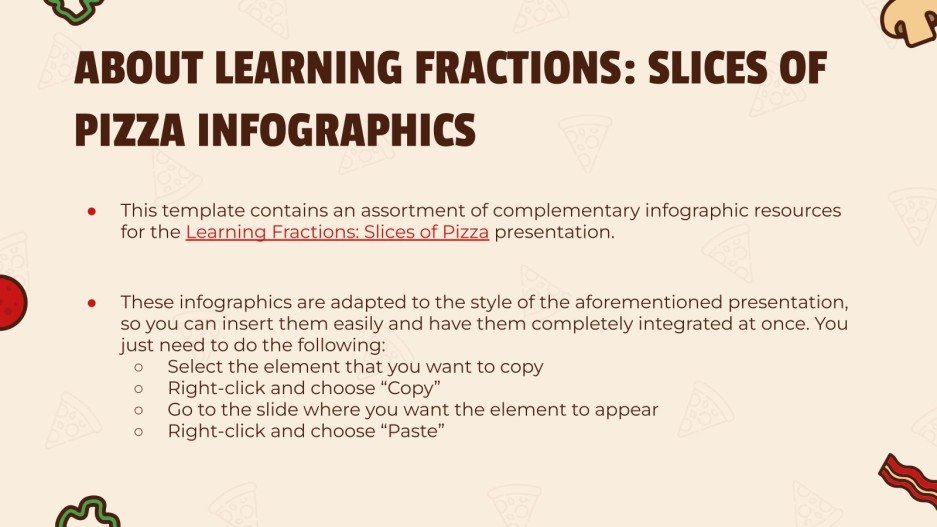 ABOUT LEARNING FRACTIONS: SLICES OF PIZZA INFOGRAPHICS

● This template contains an assortment of complementary infographic resources for the Learning Fractions: Slices of Pizza presentation.

● These infographics are adapted to the style of the aforementioned presentation, so you can insert them easily and have them completely integrated at once. You just need to do the following:
○ Select the element that you want to copy
○ Right-click and choose “Copy”
○ Go to the slide where you want the element to appear
○ Right-click and choose “Paste”