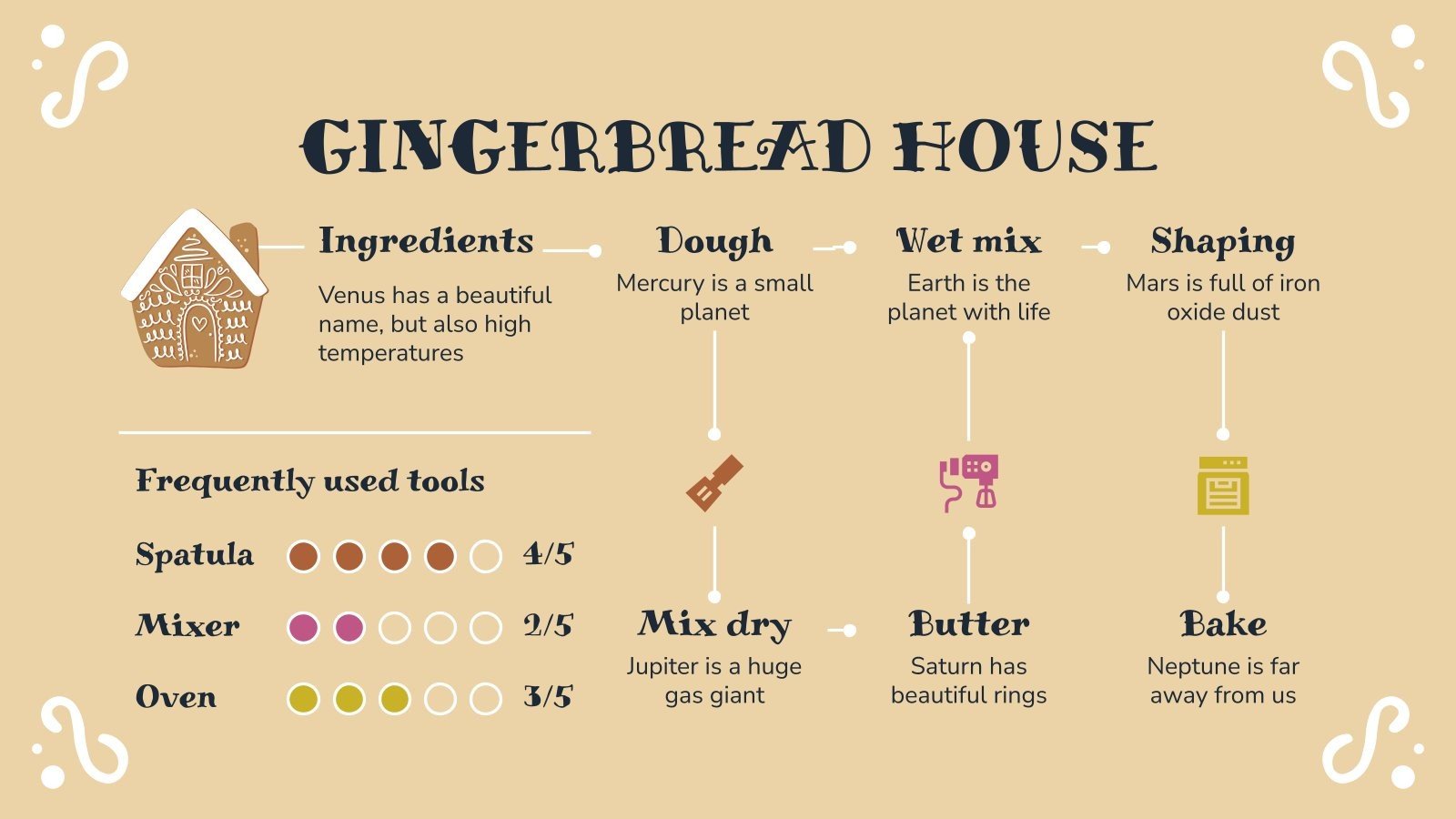 GINGERBREAD HOUSE

Ingredients
Venus has a beautiful name, but also high temperatures

Dough
Mercury is a small planet

Wet mix
Earth is the planet with life

Shaping
Mars is full of iron oxide dust

Frequently used tools

Spatula 4/5

Mixer 2/5

Oven 3/5

Mix dry
Jupiter is a huge gas giant

Butter
Saturn has beautiful rings

Bake
Neptune is far away from us