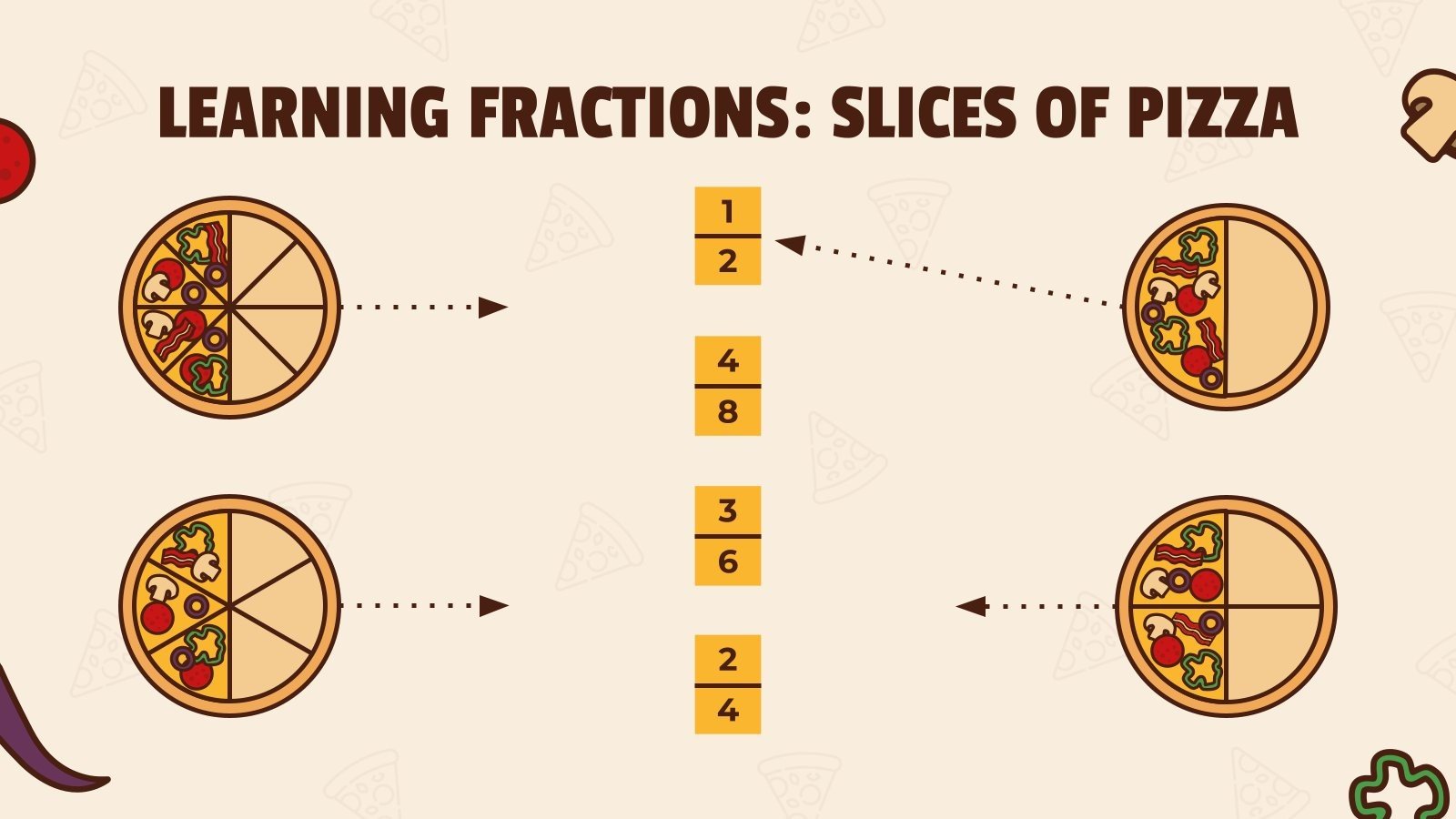 LEARNING FRACTIONS: SLICES OF PIZZA

$\frac{1}{2}$

$\frac{4}{8}$

$\frac{3}{6}$

$\frac{2}{4}$