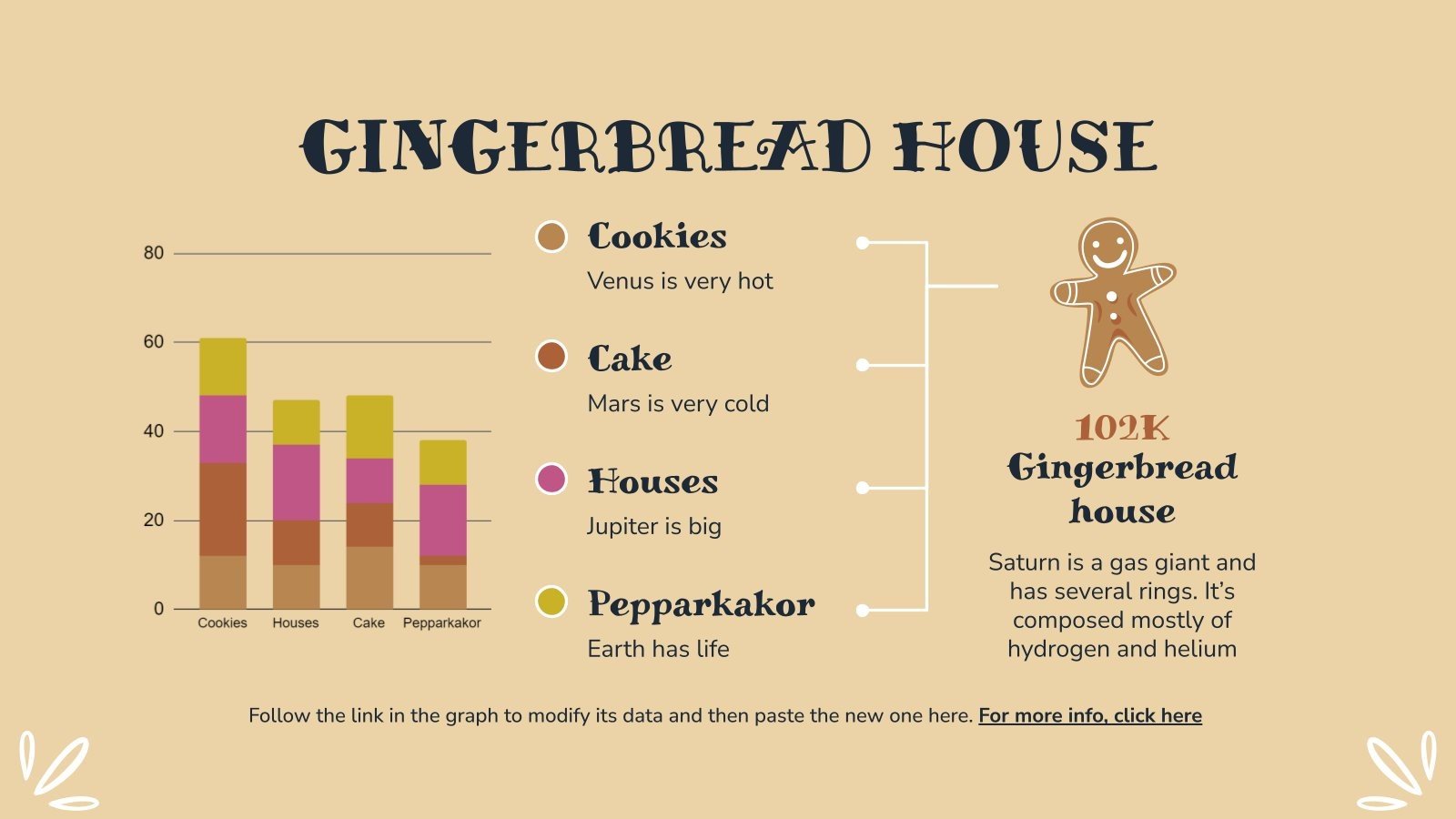 GINGERBREAD HOUSE

80
60
40
20
0
Cookies
Houses
Cake
Pepparkakor

Cookies
Venus is very hot

Cake
Mars is very cold

Houses
Jupiter is big

Pepparkakor
Earth has life

102K
Gingerbread house

Saturn is a gas giant and has several rings. It's composed mostly of hydrogen and helium

Follow the link in the graph to modify its data and then paste the new one here. For more info, click here