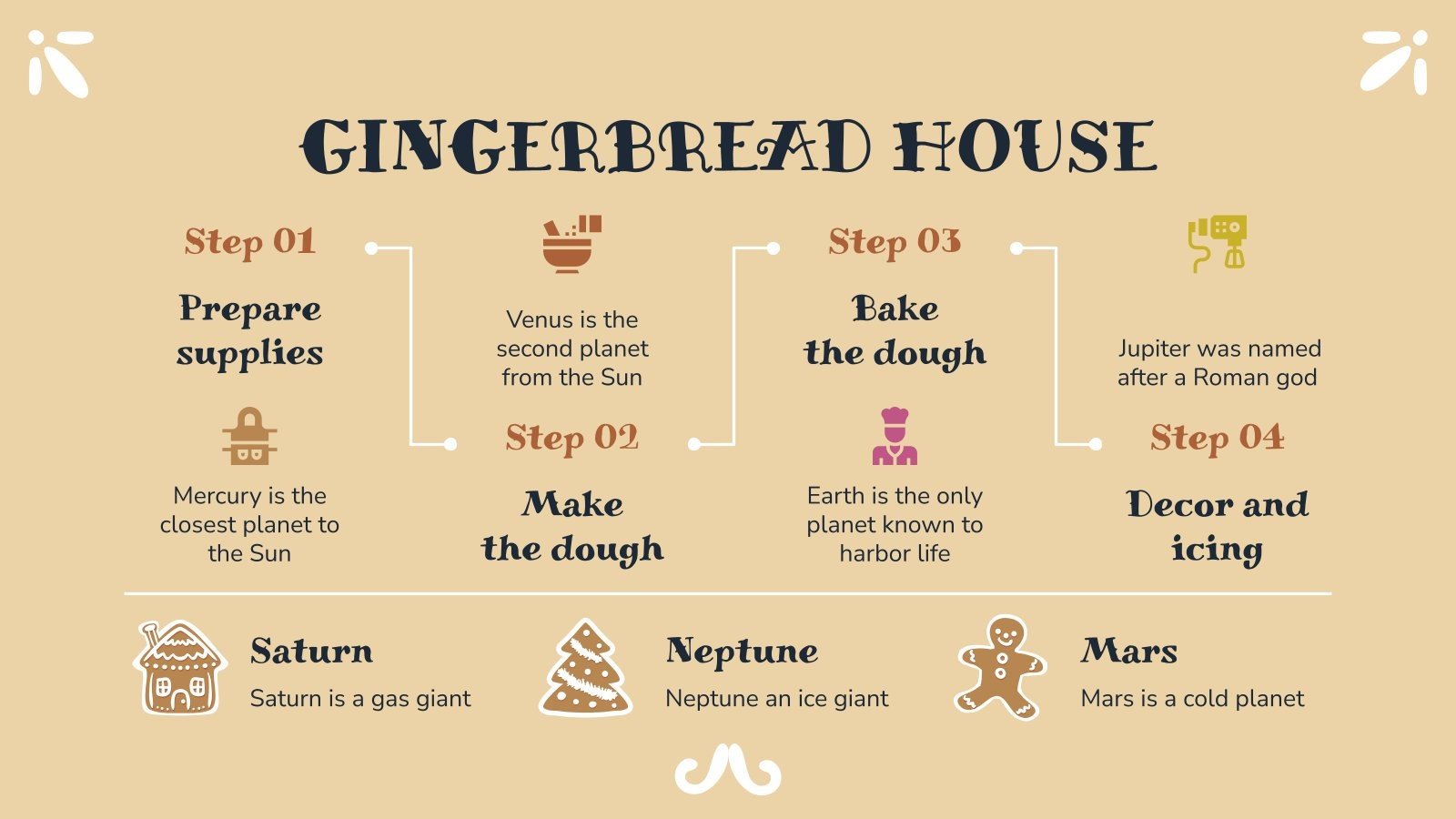 GINGERBREAD HOUSE

Step 01

Prepare supplies

Mercury is the closest planet to the Sun

Venus is the second planet from the Sun

Step 02

Make the dough

Step 03

Bake the dough

Earth is the only planet known to harbor life

Jupiter was named after a Roman god

Step 04

Decor and icing

Saturn

Saturn is a gas giant

Neptune

Neptune an ice giant

Mars

Mars is a cold planet