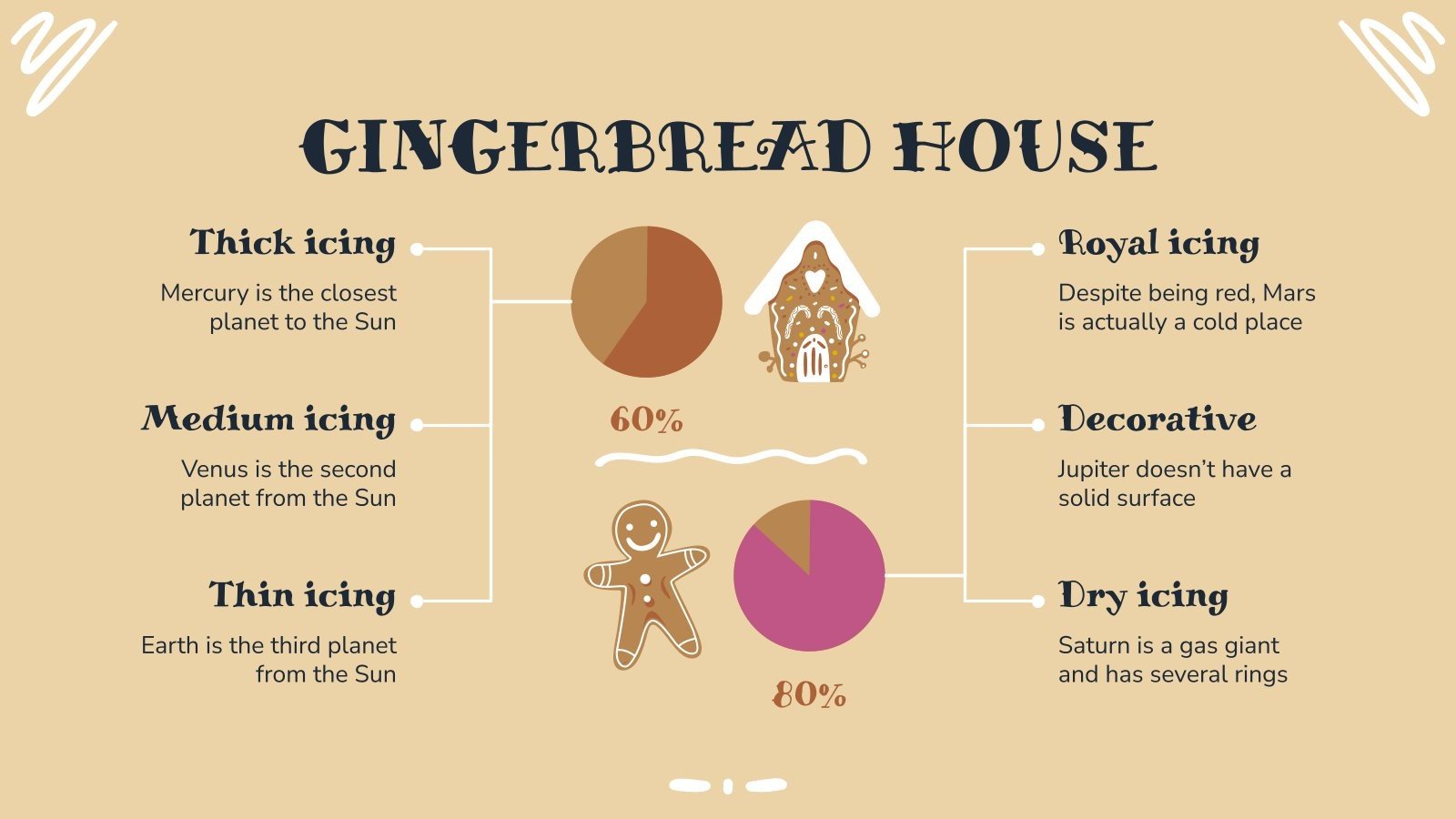 GINGERBREAD HOUSE

Thick icing

Mercury is the closest planet to the Sun

Medium icing

Venus is the second planet from the Sun

Thin icing

Earth is the third planet from the Sun

60%

80%

Royal icing

Despite being red, Mars is actually a cold place

Decorative

Jupiter doesn't have a solid surface

Dry icing

Saturn is a gas giant and has several rings