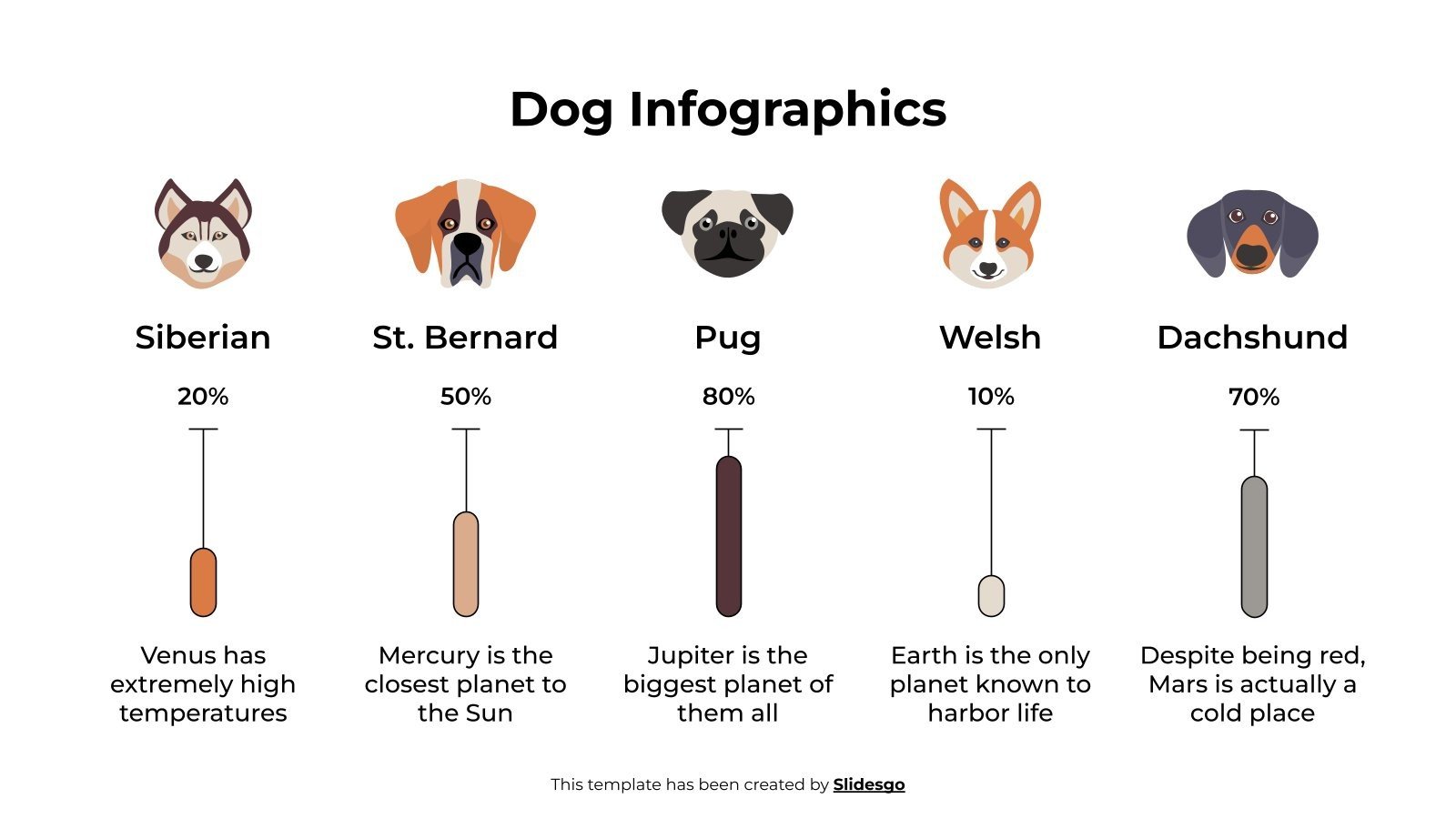 Dog Infographics

Siberian

20%

Venus has extremely high temperatures

St. Bernard

50%

Mercury is the closest planet to the Sun

Pug

80%

Jupiter is the biggest planet of them all

Welsh

10%

Earth is the only planet known to harbor life

Dachshund

70%

Despite being red, Mars is actually a cold place

This template has been created by Slidesgo