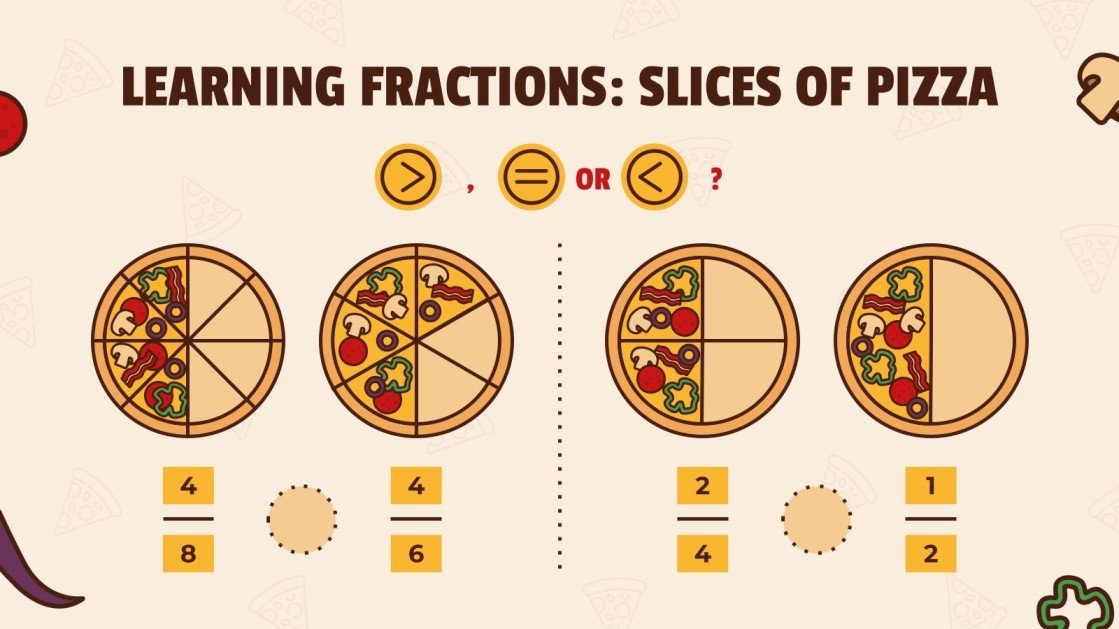 LEARNING FRACTIONS: SLICES OF PIZZA

$>$ , $=$ OR $<$ ?

$\frac{4}{8}$ $\frac{4}{6}$

$\frac{2}{4}$ $\frac{1}{2}$