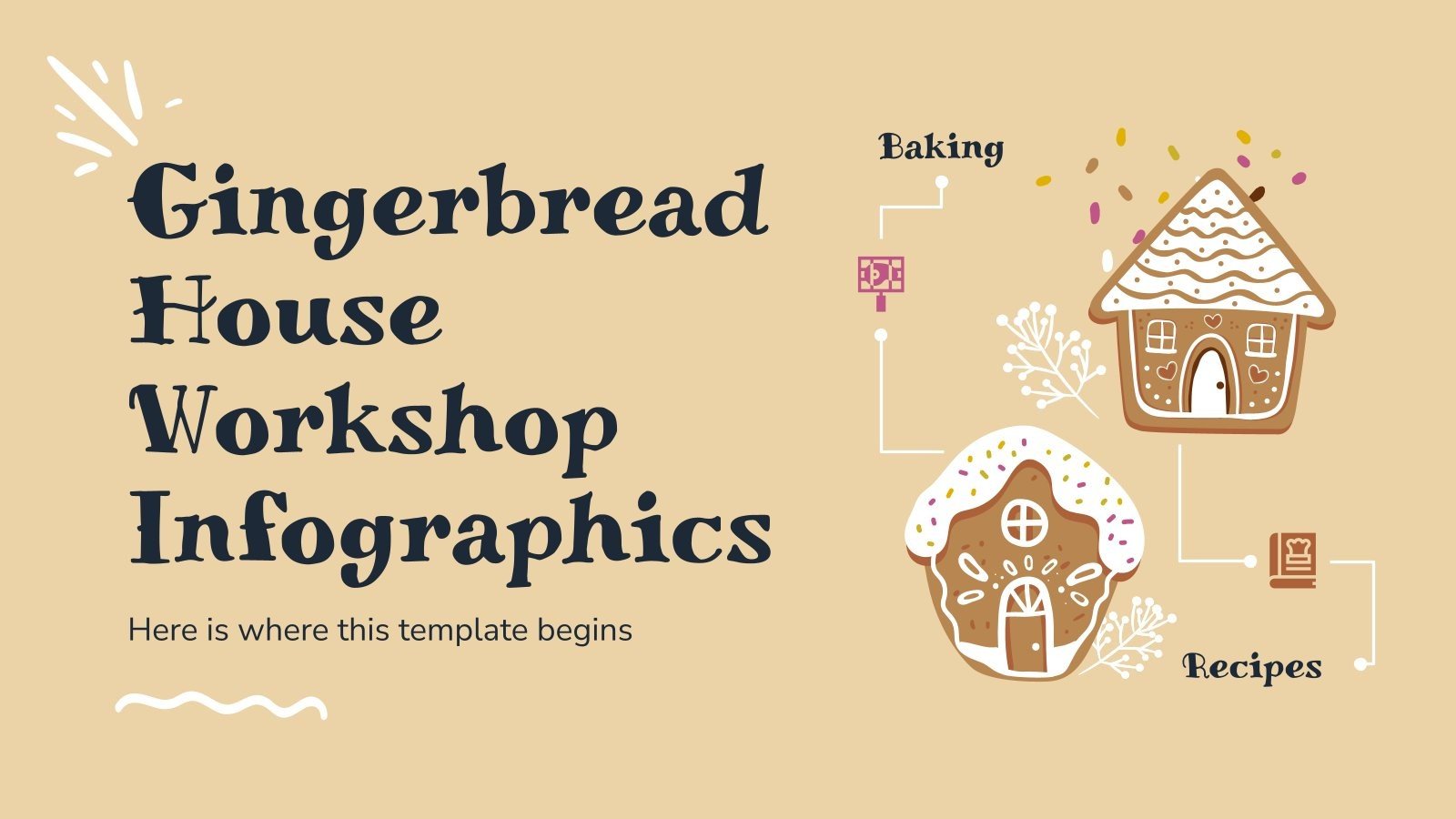 Gingerbread House Workshop Infographics

Here is where this template begins

Baking

Recipes