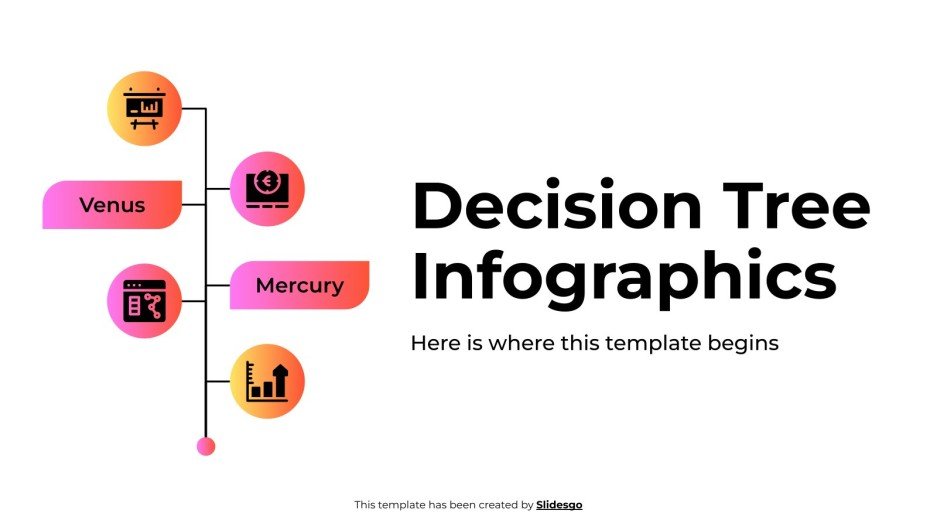 Venus

Mercury

Decision Tree Infographics

Here is where this template begins

This template has been created by Slidesgo