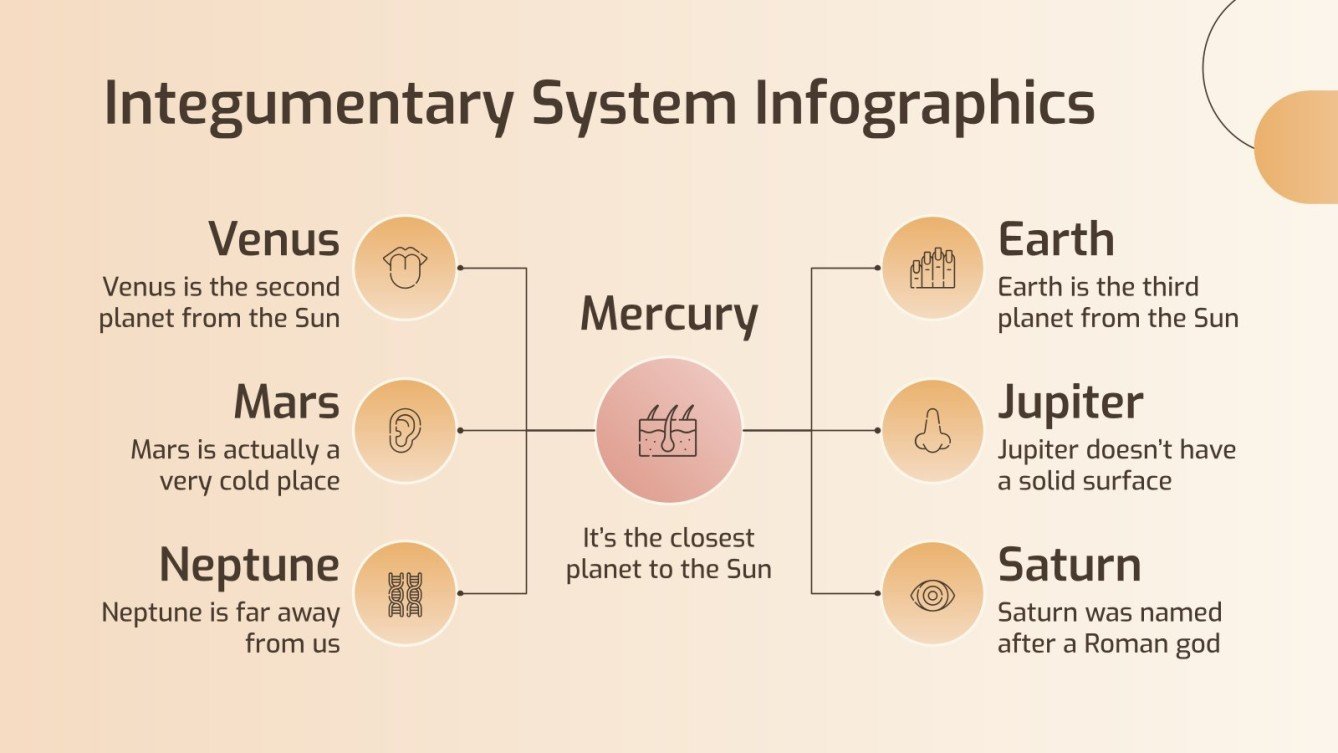 Integumentary System Infographics

Venus
Venus is the second planet from the Sun

Mars
Mars is actually a very cold place

Neptune
Neptune is far away from us

Mercury

It's the closest planet to the Sun

Earth
Earth is the third planet from the Sun

Jupiter
Jupiter doesn't have a solid surface

Saturn
Saturn was named after a Roman god