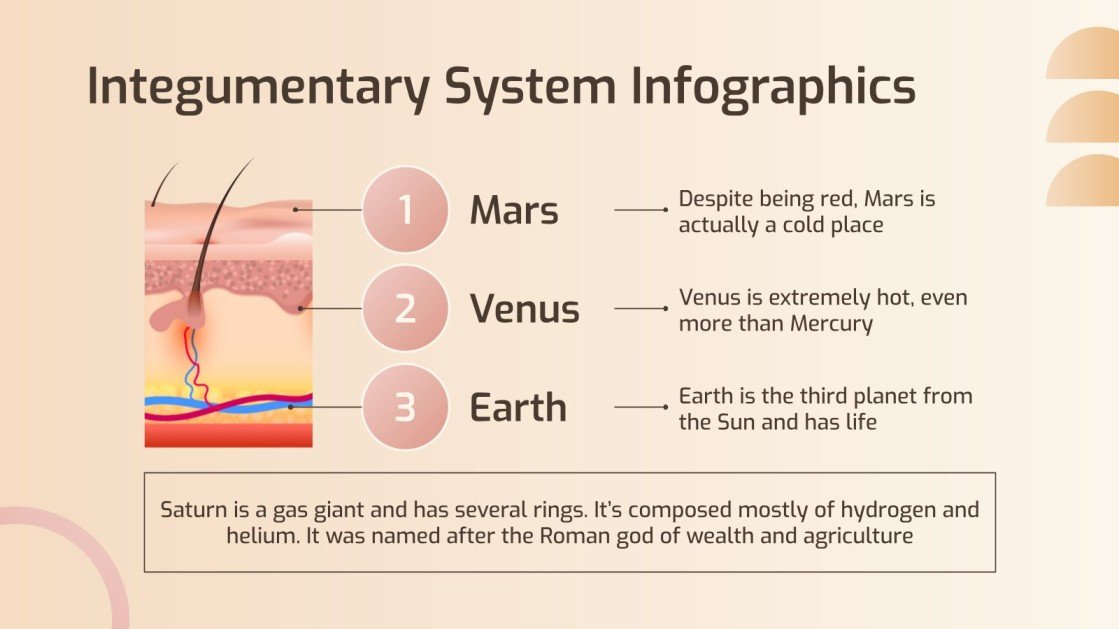 Integumentary System Infographics

1 Mars

Despite being red, Mars is actually a cold place

2 Venus

Venus is extremely hot, even more than Mercury

3 Earth

Earth is the third planet from the Sun and has life

Saturn is a gas giant and has several rings. It's composed mostly of hydrogen and helium. It was named after the Roman god of wealth and agriculture