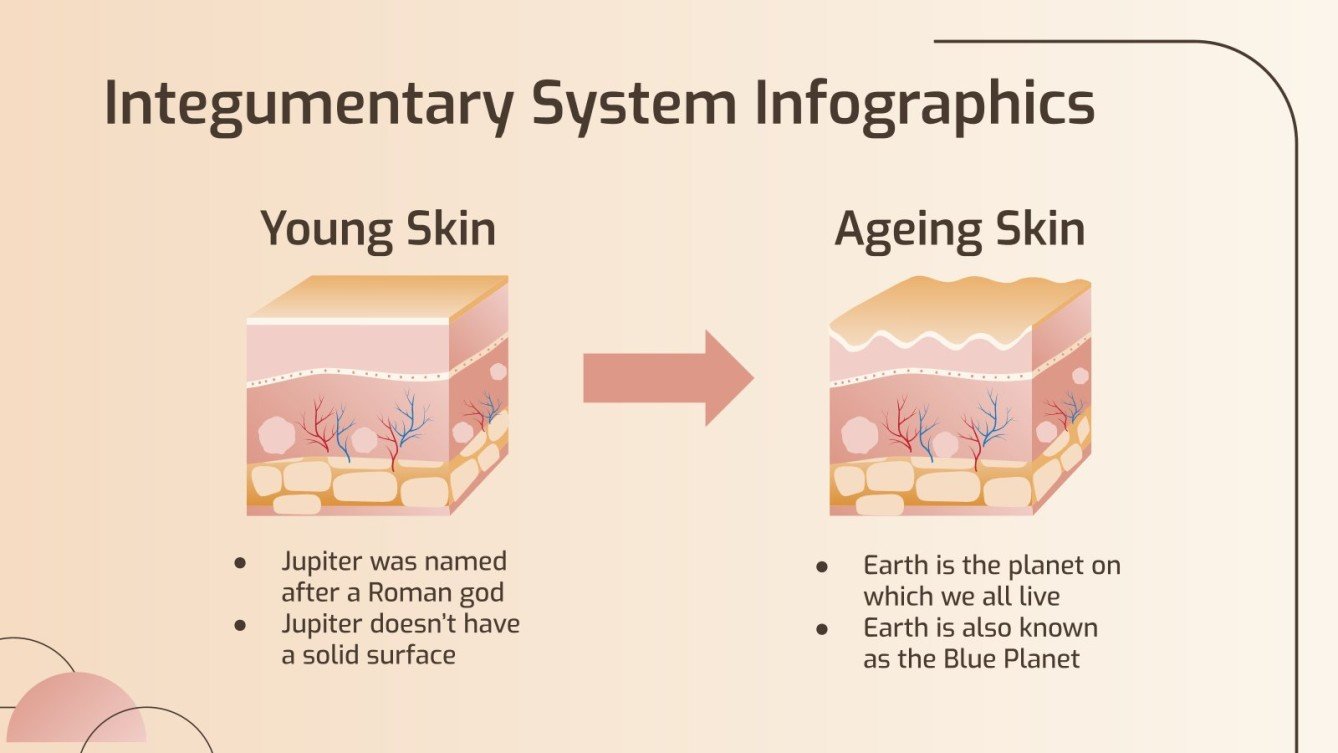 Integumentary System Infographics

Young Skin

- Jupiter was named after a Roman god
- Jupiter doesn't have a solid surface

Ageing Skin

- Earth is the planet on which we all live
- Earth is also known as the Blue Planet