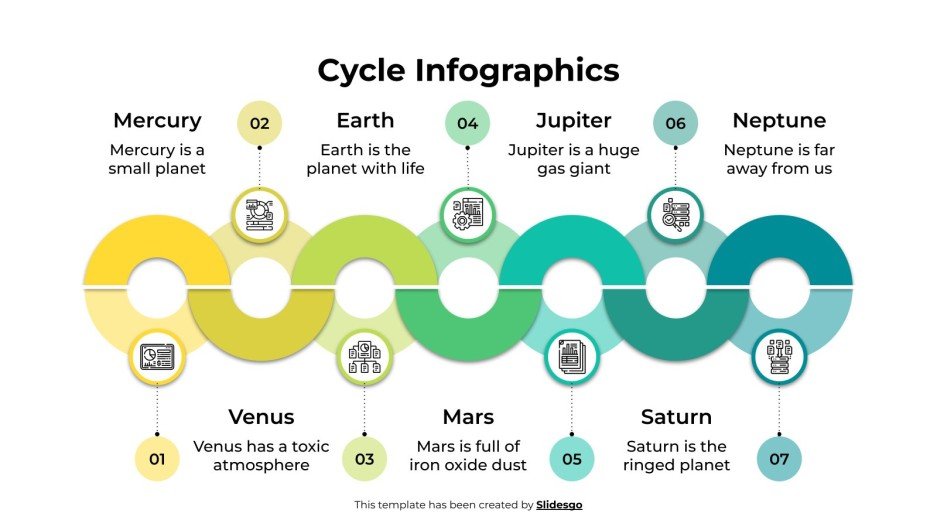 Cycle Infographics

Mercury

Mercury is a small planet

02

Earth

Earth is the planet with life

04

Jupiter

Jupiter is a huge gas giant

06

Neptune

Neptune is far away from us

01

Venus

Venus has a toxic atmosphere

03

Mars

Mars is full of iron oxide dust

05

Saturn

Saturn is the ringed planet

07

This template has been created by Slidesgo