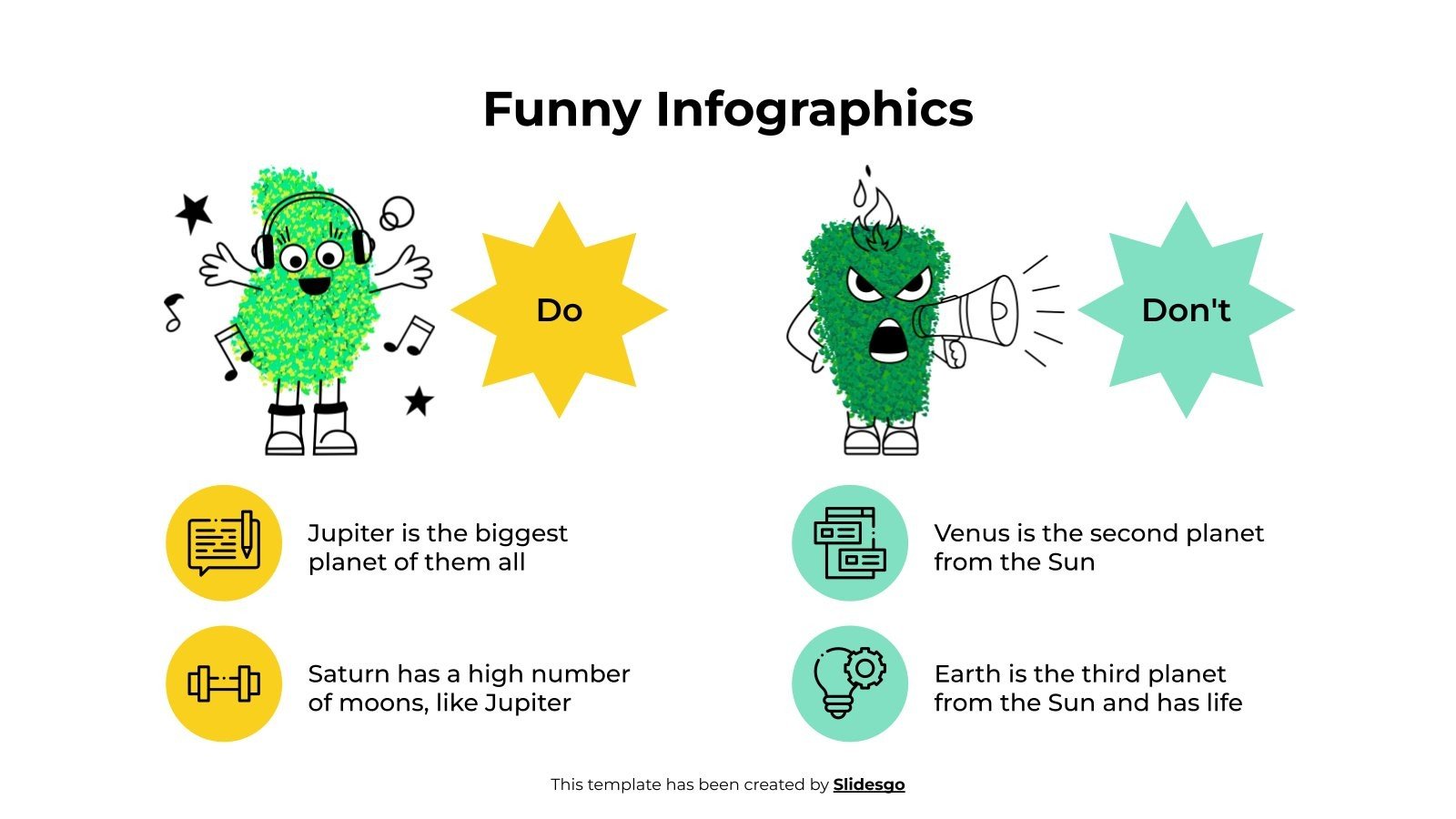 Funny Infographics

Do

Jupiter is the biggest planet of them all

Saturn has a high number of moons, like Jupiter

Don't

Venus is the second planet from the Sun

Earth is the third planet from the Sun and has life

This template has been created by Slidesgo