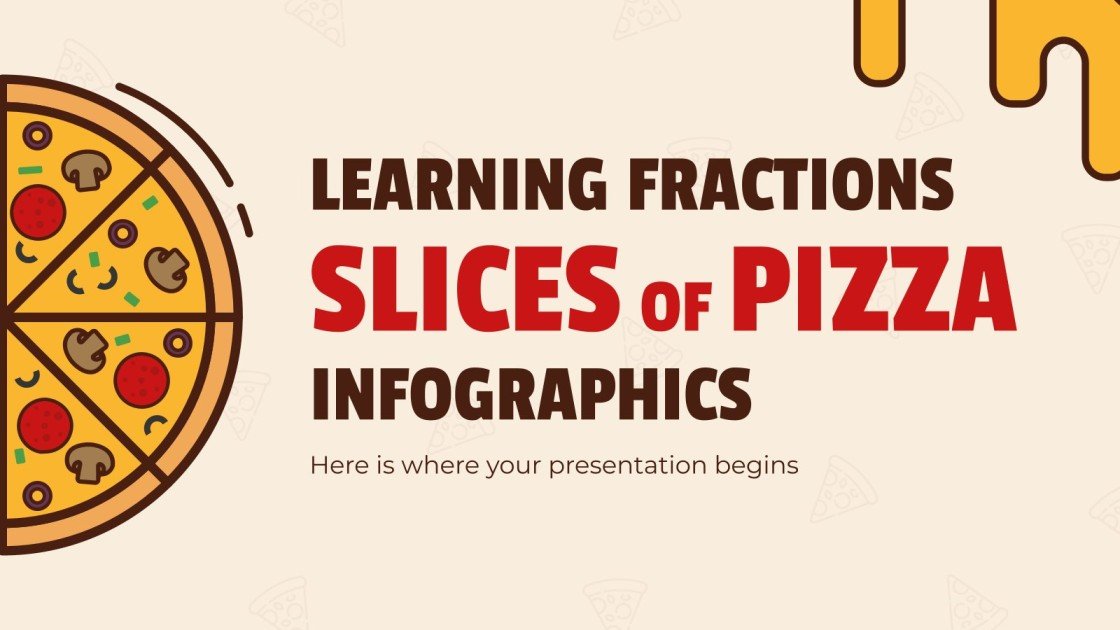 LEARNING FRACTIONS
SLICES OF PIZZA
INFOGRAPHICS

Here is where your presentation begins