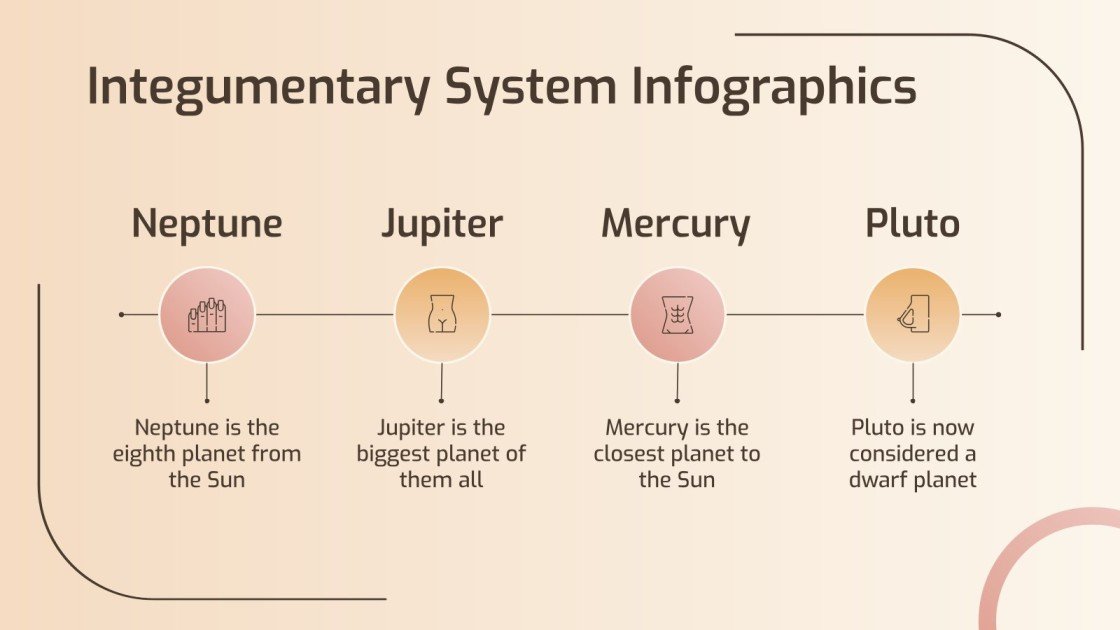 Integumentary System Infographics

Neptune

Neptune is the eighth planet from the Sun

Jupiter

Jupiter is the biggest planet of them all

Mercury

Mercury is the closest planet to the Sun

Pluto

Pluto is now considered a dwarf planet