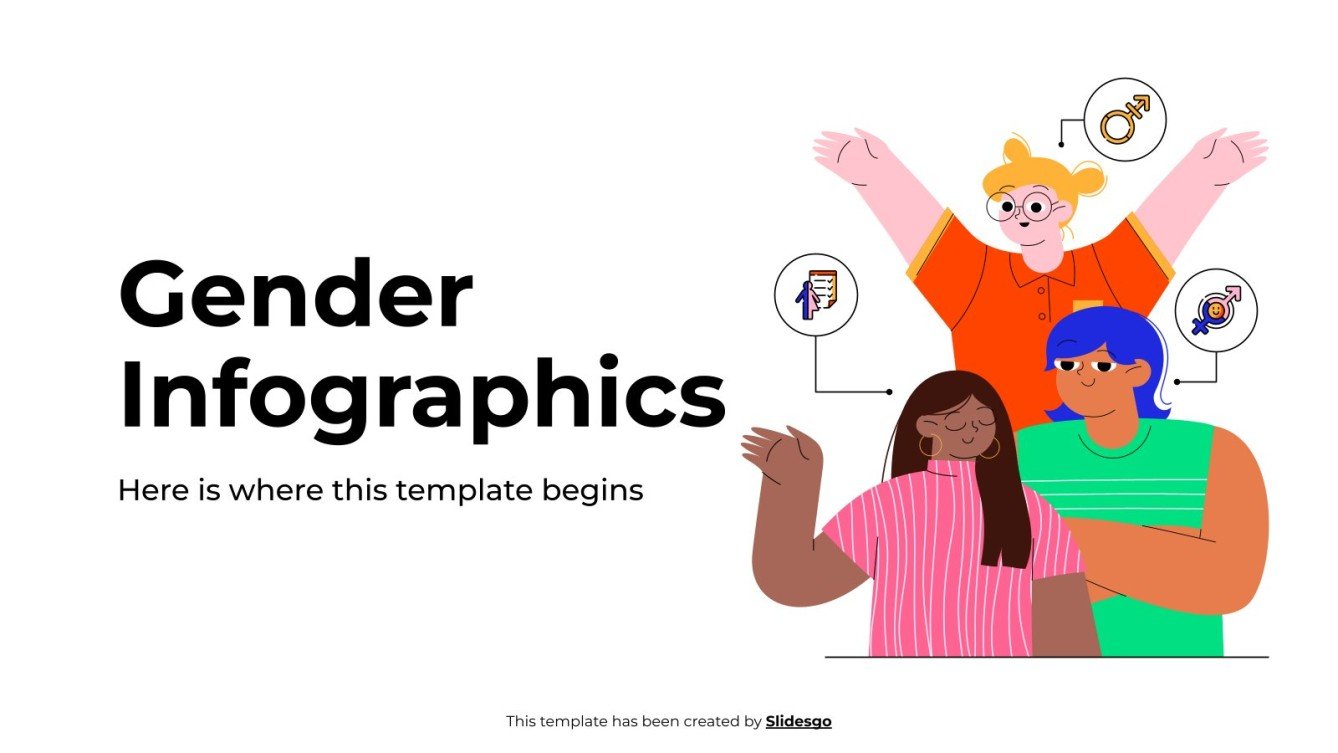 Gender Infographics

Here is where this template begins

This template has been created by Slidesgo