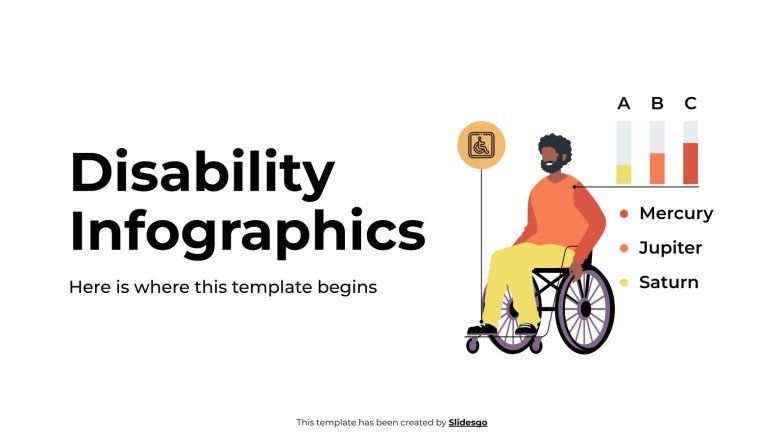 Disability Infographics

Here is where this template begins

A B C

Mercury
Jupiter
Saturn

This template has been created by Slidesgo