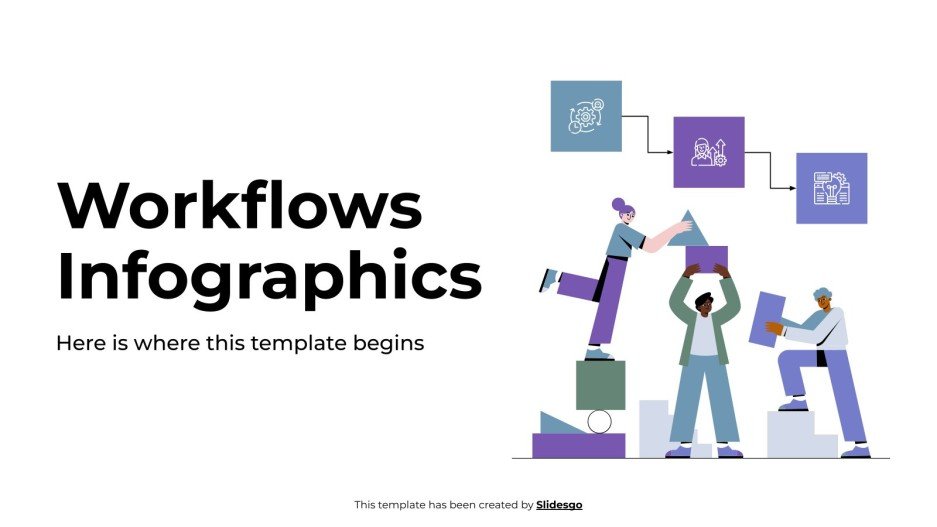 Workflows Infographics

Here is where this template begins

This template has been created by Slidesgo