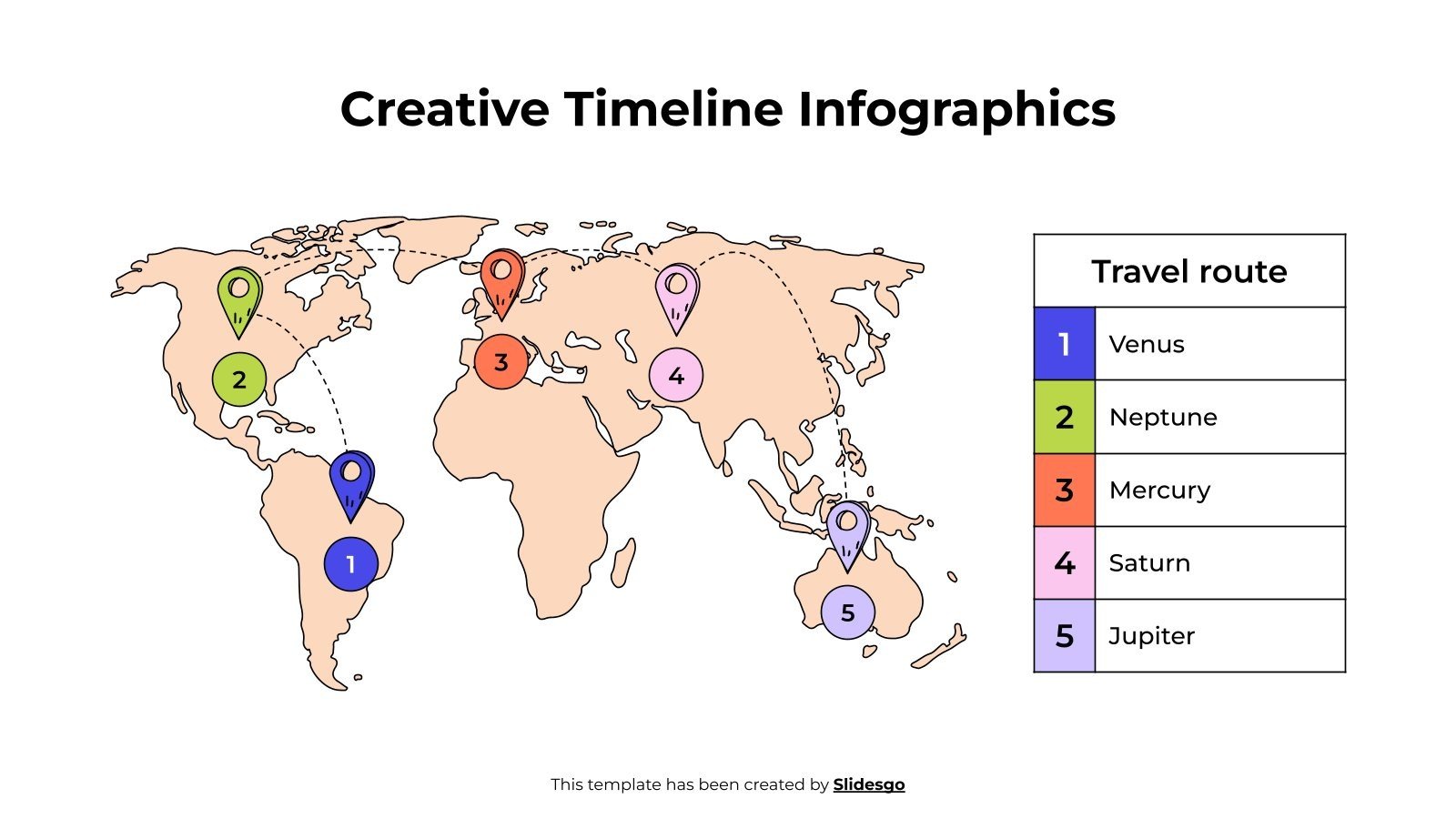 Creative Timeline Infographics

2

3

4

1

5

| Travel route | |
|---|---|
| 1 | Venus |
| 2 | Neptune |
| 3 | Mercury |
| 4 | Saturn |
| 5 | Jupiter |

This template has been created by Slidesgo