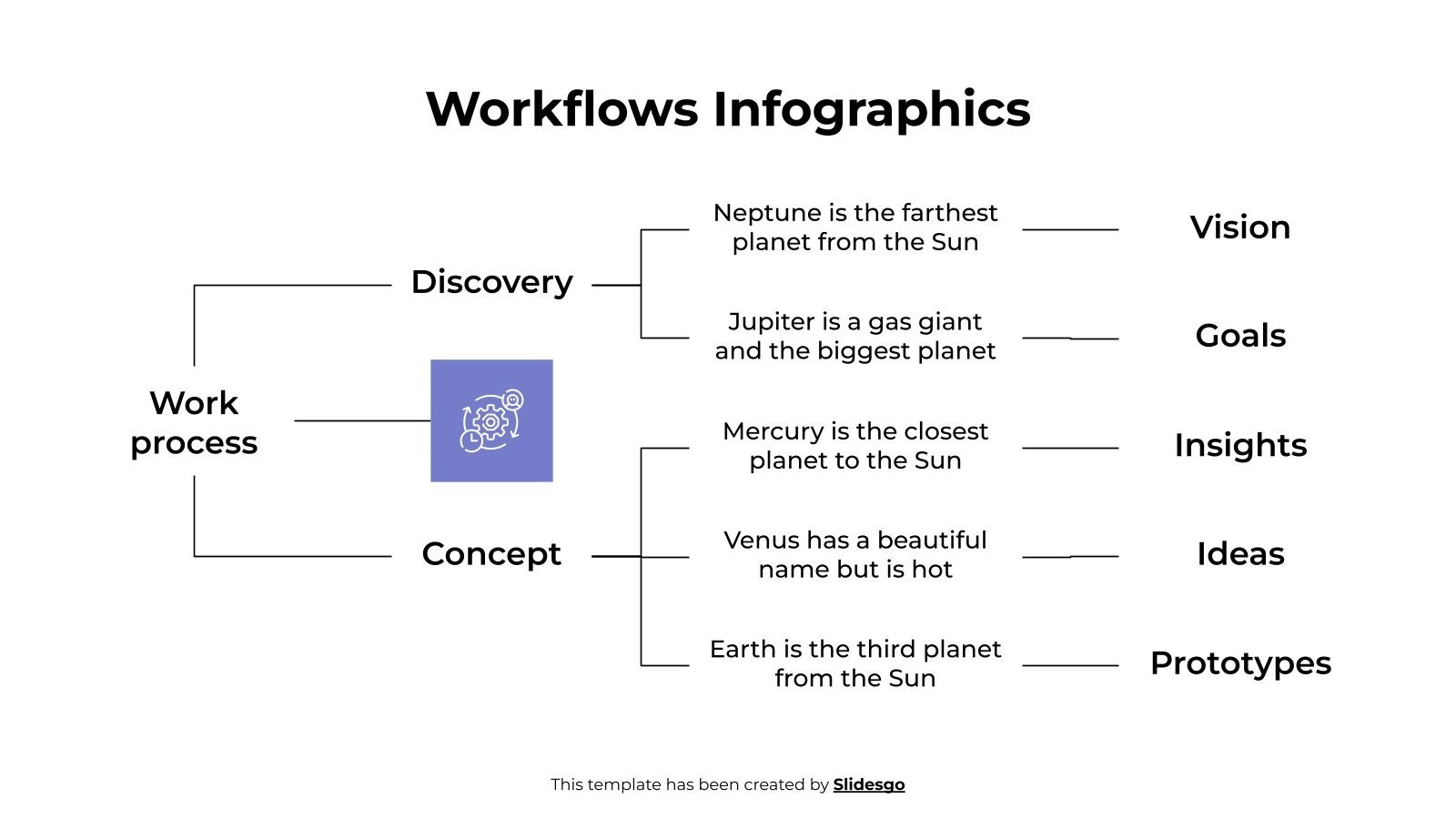 Workflows Infographics

Work process

Discovery

Neptune is the farthest planet from the Sun

Vision

Jupiter is a gas giant and the biggest planet

Goals

Concept

Mercury is the closest planet to the Sun

Insights

Venus has a beautiful name but is hot

Ideas

Earth is the third planet from the Sun

Prototypes

This template has been created by Slidesgo