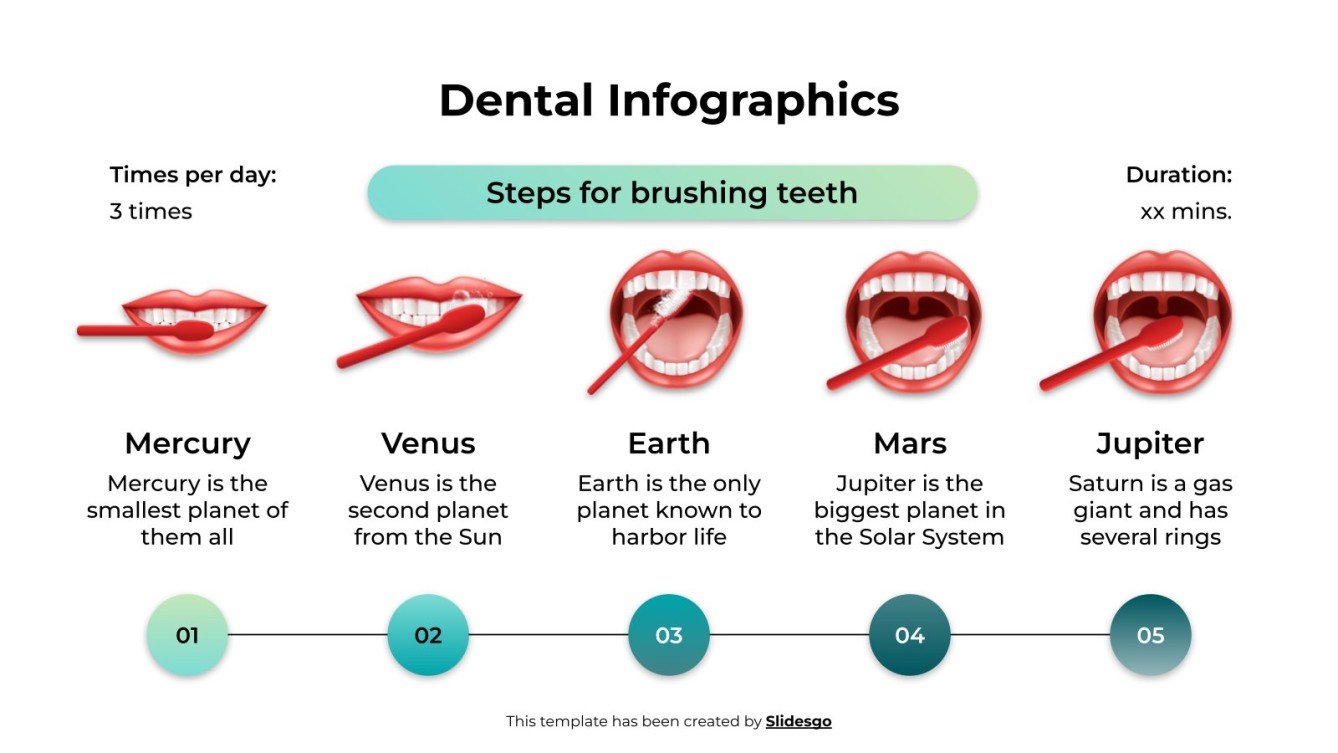 Dental Infographics

Times per day:
3 times

Steps for brushing teeth

Duration:
xx mins.

Mercury
Mercury is the smallest planet of them all

Venus
Venus is the second planet from the Sun

Earth
Earth is the only planet known to harbor life

Mars
Jupiter is the biggest planet in the Solar System

Jupiter
Saturn is a gas giant and has several rings

01

02

03

04

05

This template has been created by Slidesgo