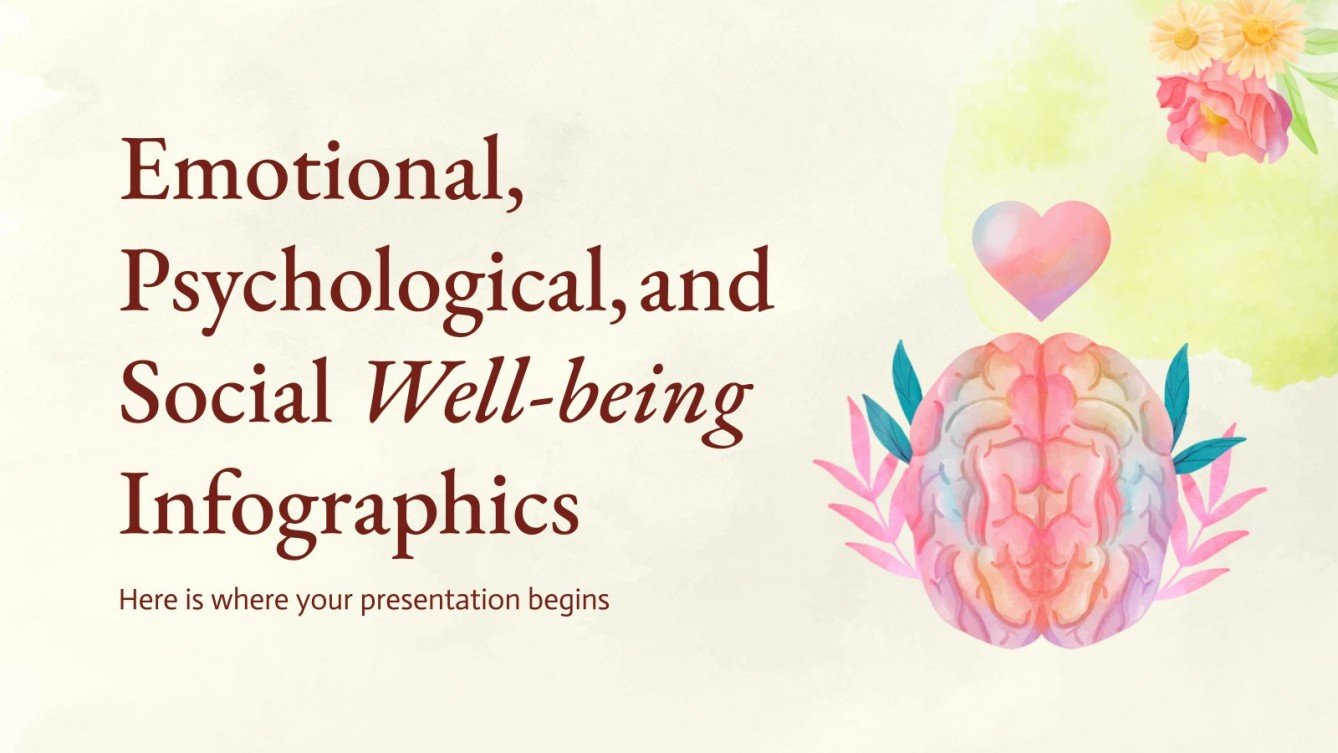 Emotional, Psychological, and Social Well-being Infographics

Here is where your presentation begins