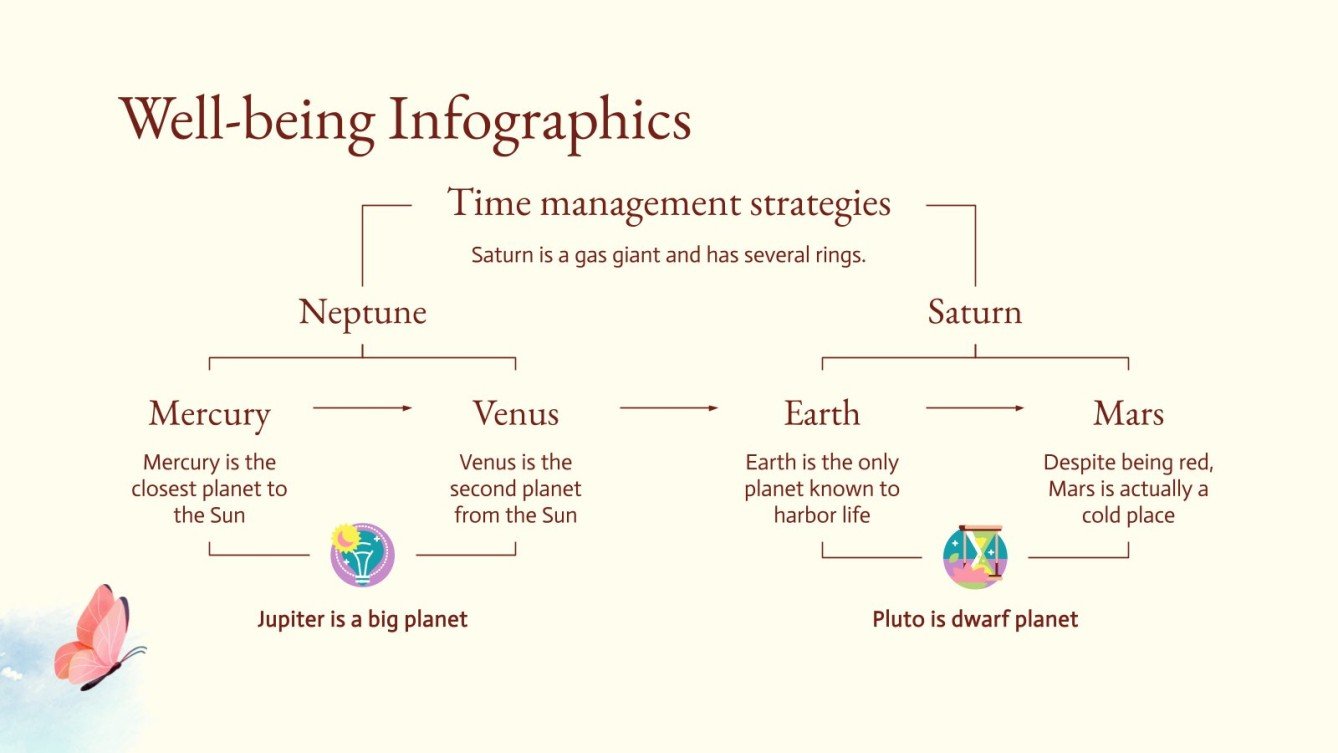 Well-being Infographics

Time management strategies

Saturn is a gas giant and has several rings.

Neptune

Saturn

Mercury

Mercury is the closest planet to the Sun

Venus

Venus is the second planet from the Sun

Earth

Earth is the only planet known to harbor life

Mars

Despite being red, Mars is actually a cold place

Jupiter is a big planet

Pluto is dwarf planet