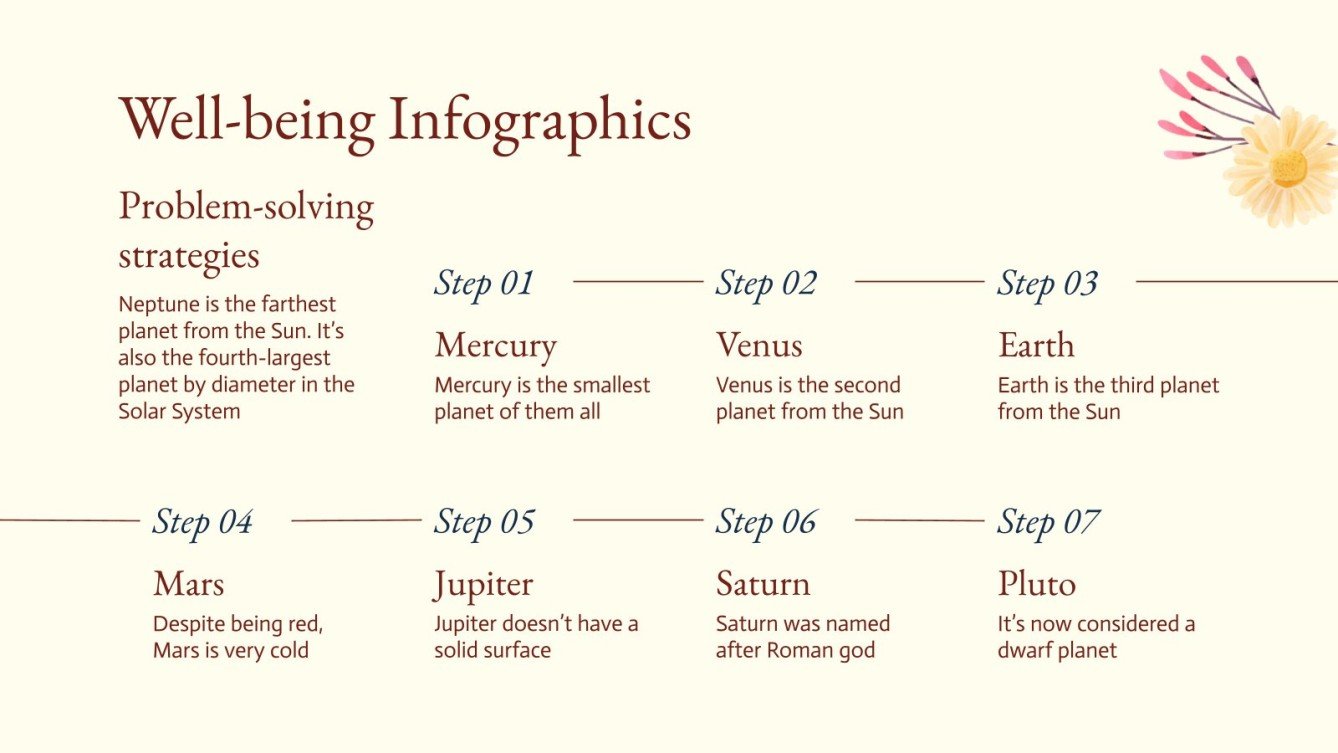 Well-being Infographics

Problem-solving strategies

Neptune is the farthest planet from the Sun. It's also the fourth-largest planet by diameter in the Solar System

Step 01

Mercury

Mercury is the smallest planet of them all

Step 02

Venus

Venus is the second planet from the Sun

Step 03

Earth

Earth is the third planet from the Sun

Step 04

Mars

Despite being red, Mars is very cold

Step 05

Jupiter

Jupiter doesn't have a solid surface

Step 06

Saturn

Saturn was named after Roman god

Step 07

Pluto

It's now considered a dwarf planet