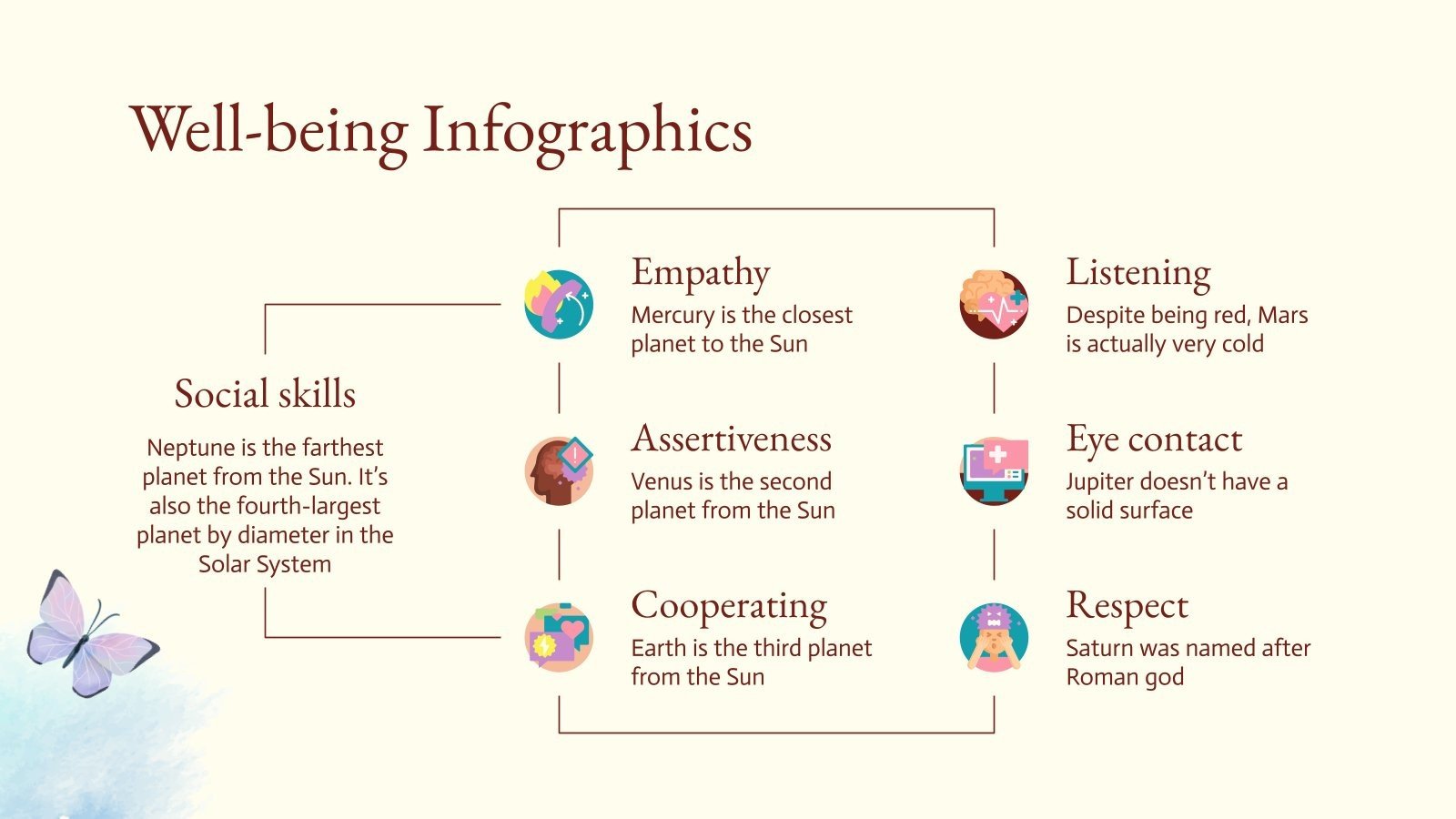 Well-being Infographics

Social skills

Neptune is the farthest planet from the Sun. It's also the fourth-largest planet by diameter in the Solar System

Empathy

Mercury is the closest planet to the Sun

Assertiveness

Venus is the second planet from the Sun

Cooperating

Earth is the third planet from the Sun

Listening

Despite being red, Mars is actually very cold

Eye contact

Jupiter doesn't have a solid surface

Respect

Saturn was named after Roman god