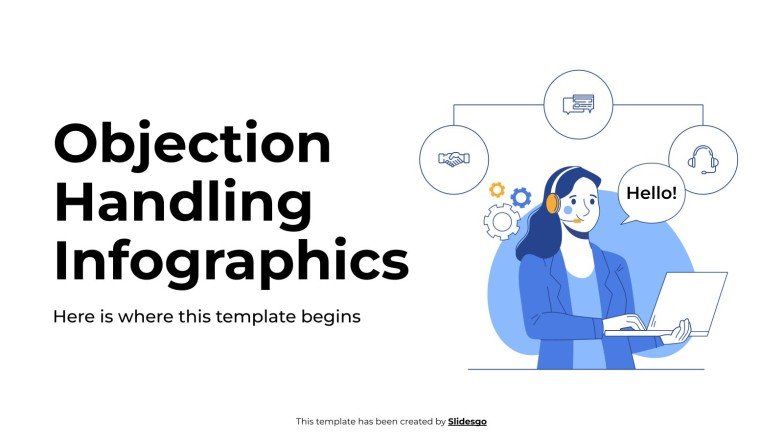 Objection Handling Infographics

Here is where this template begins

Hello!

This template has been created by Slidesgo